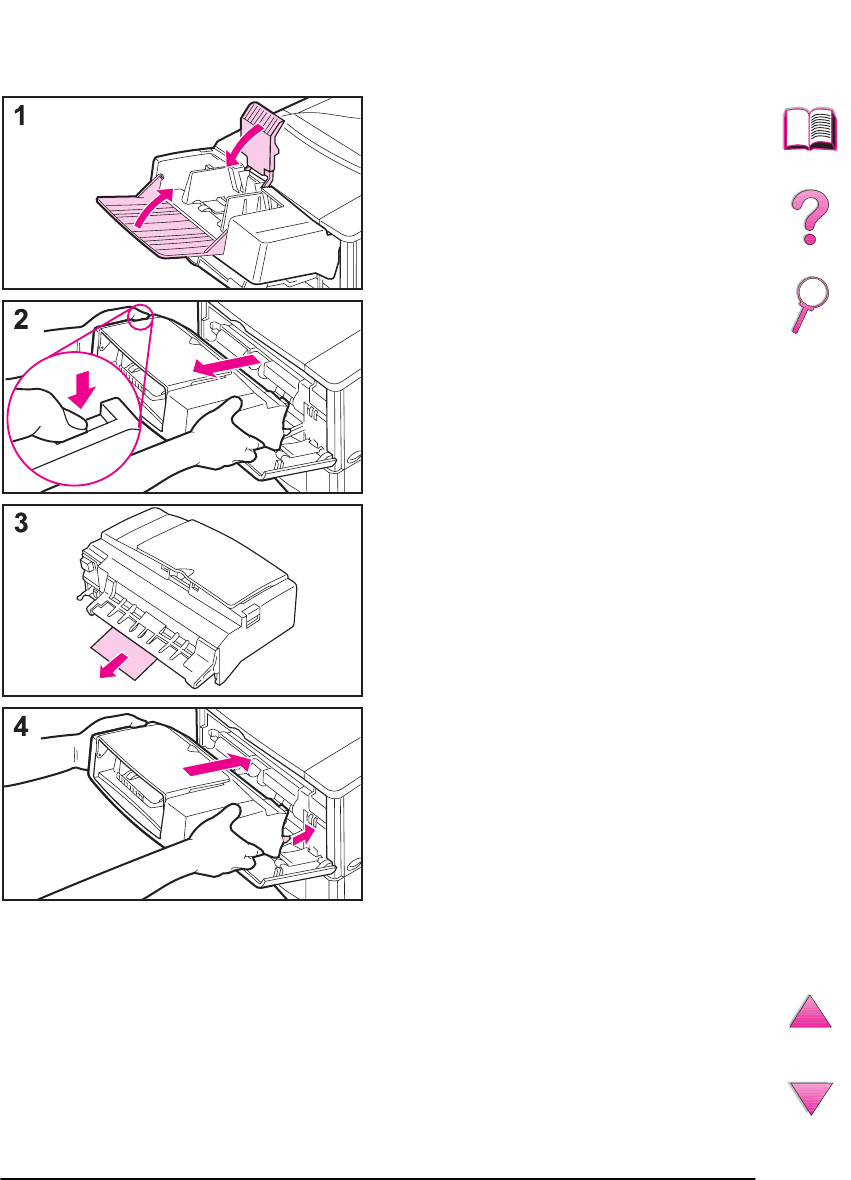 1

2

3

4