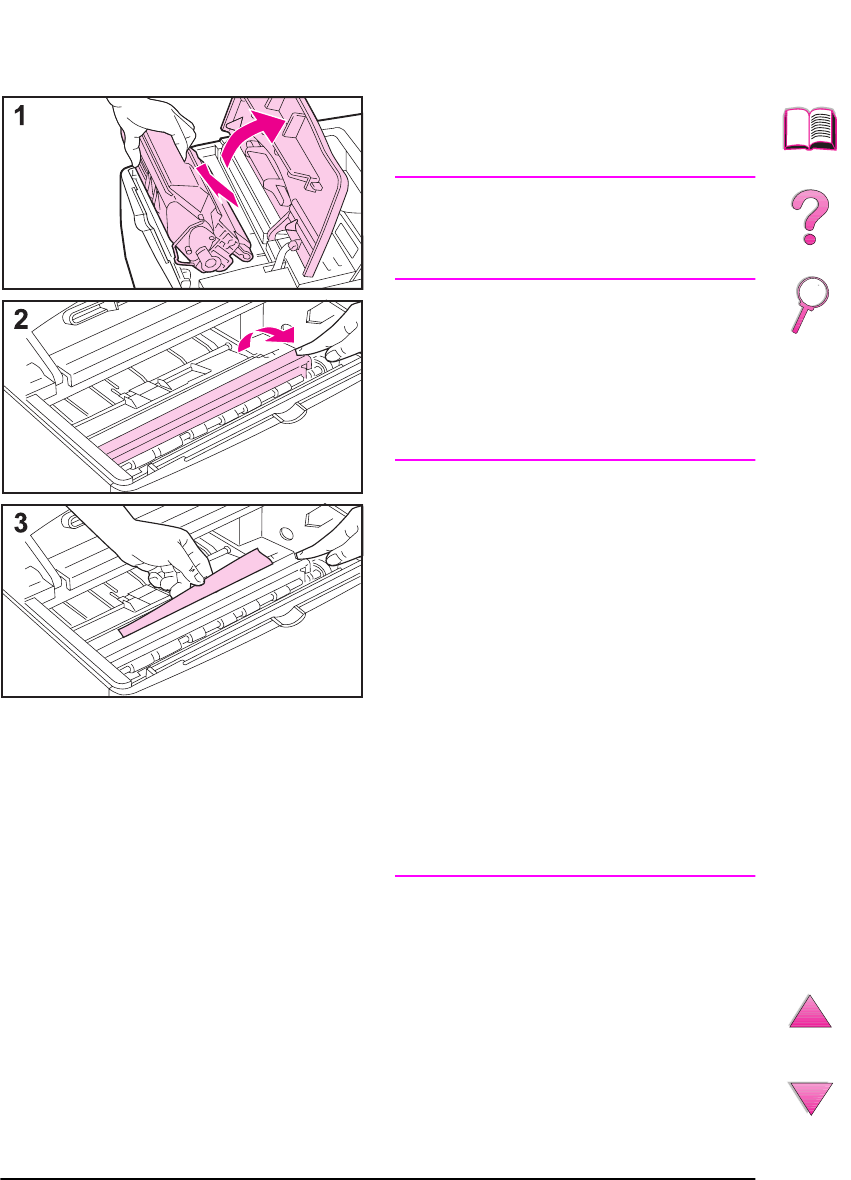 1

2

3