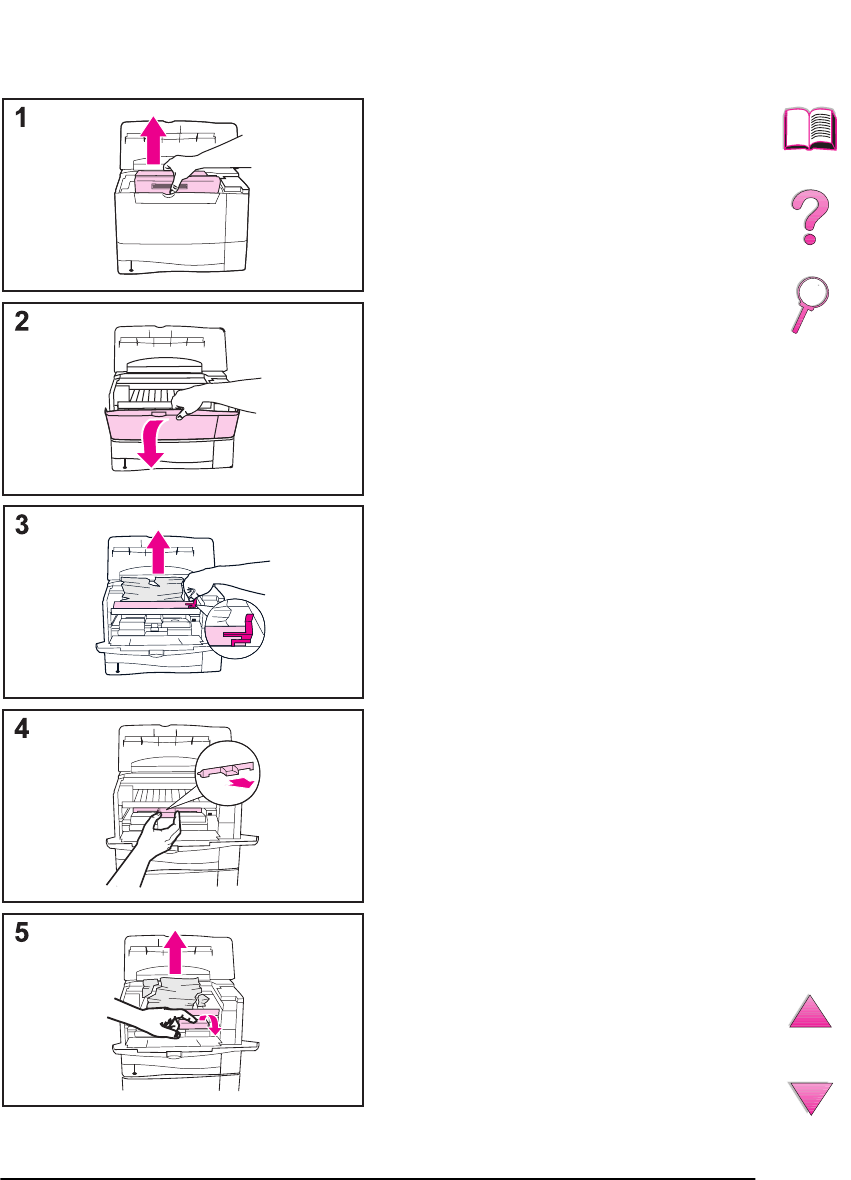 1

2

3

4

5