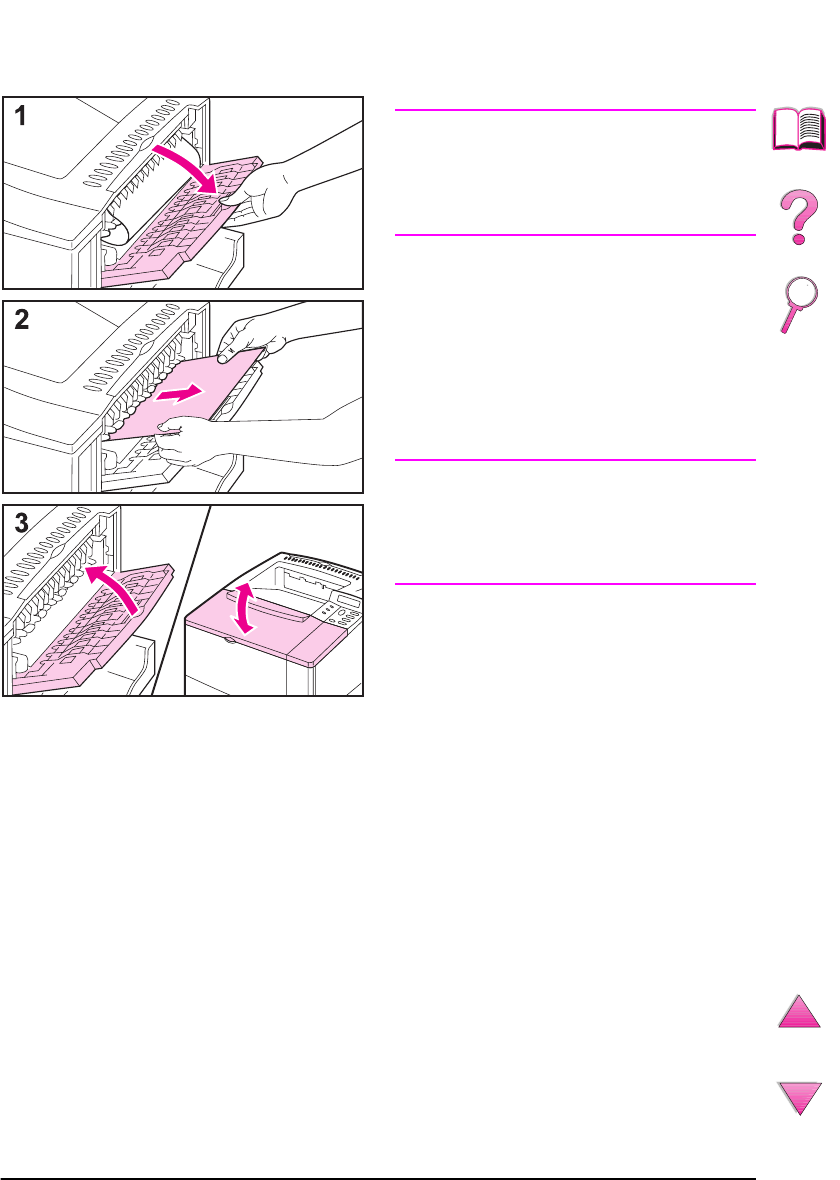 1

2

3

?