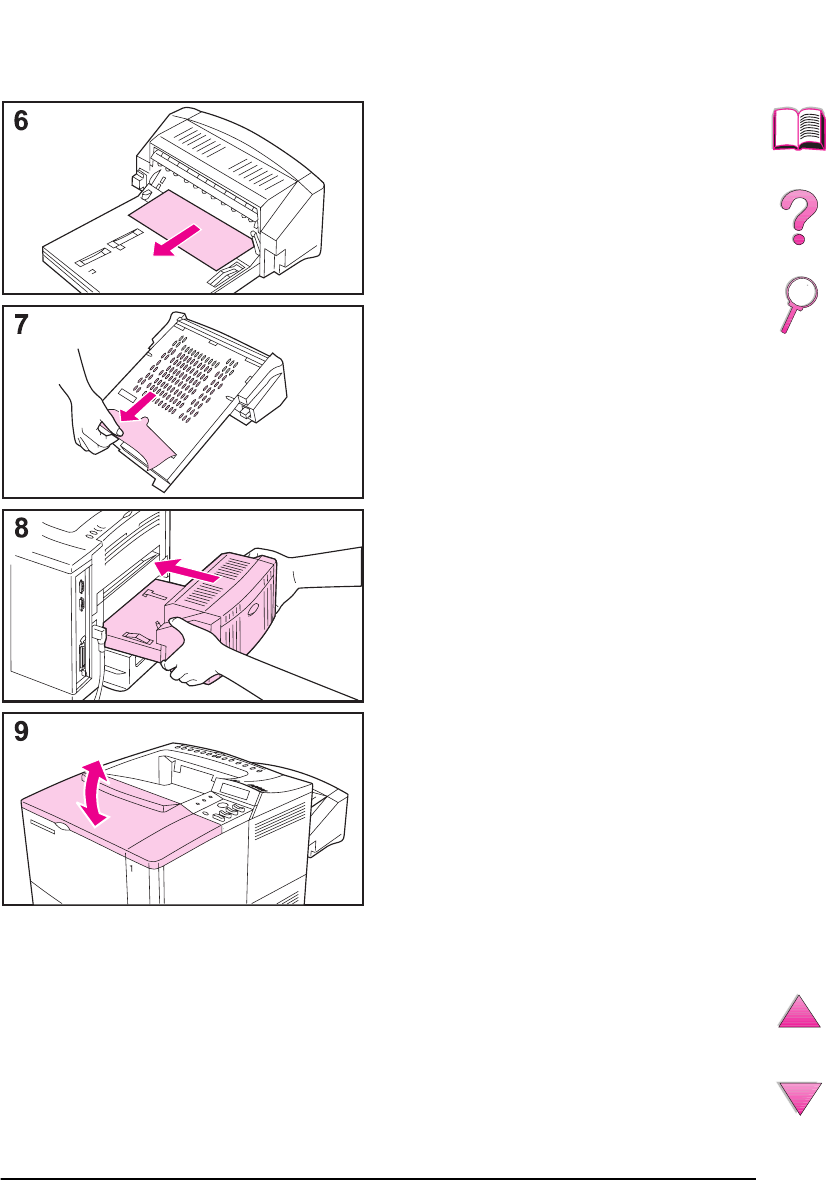 6

7

8

9