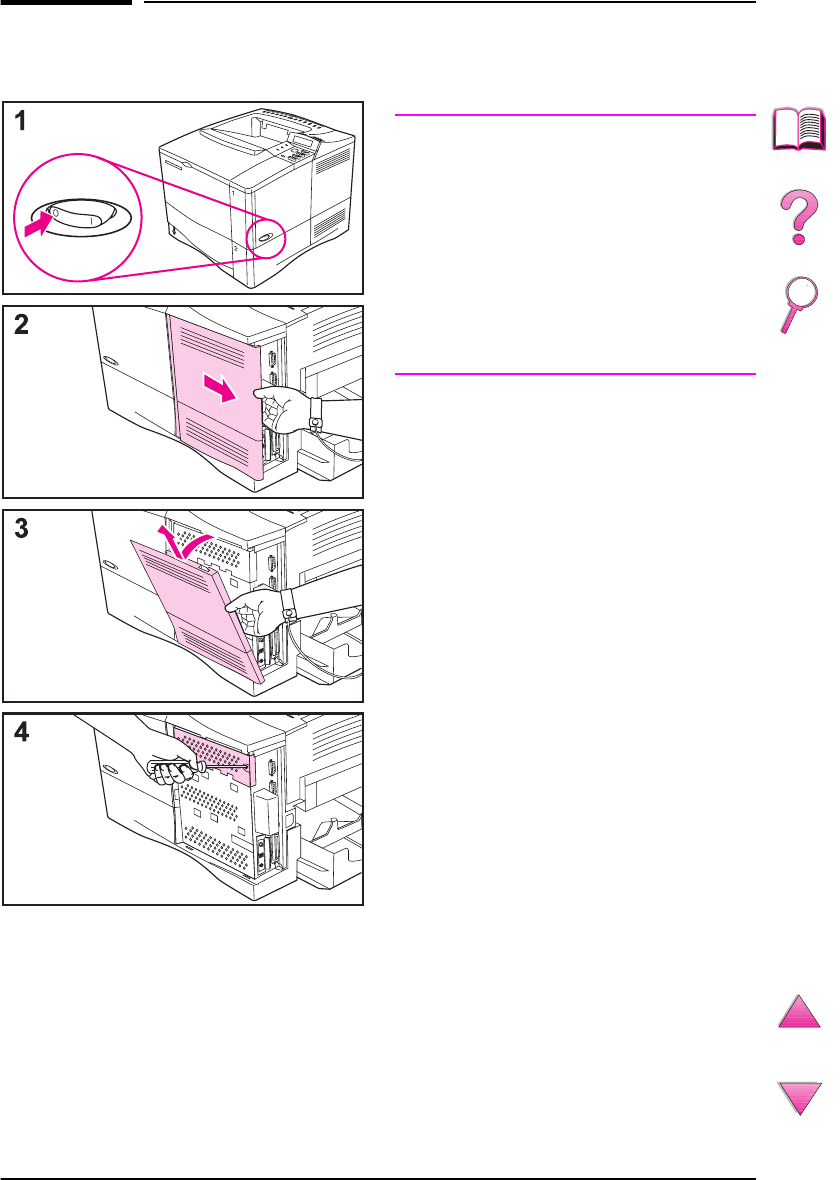 1

2

3

4