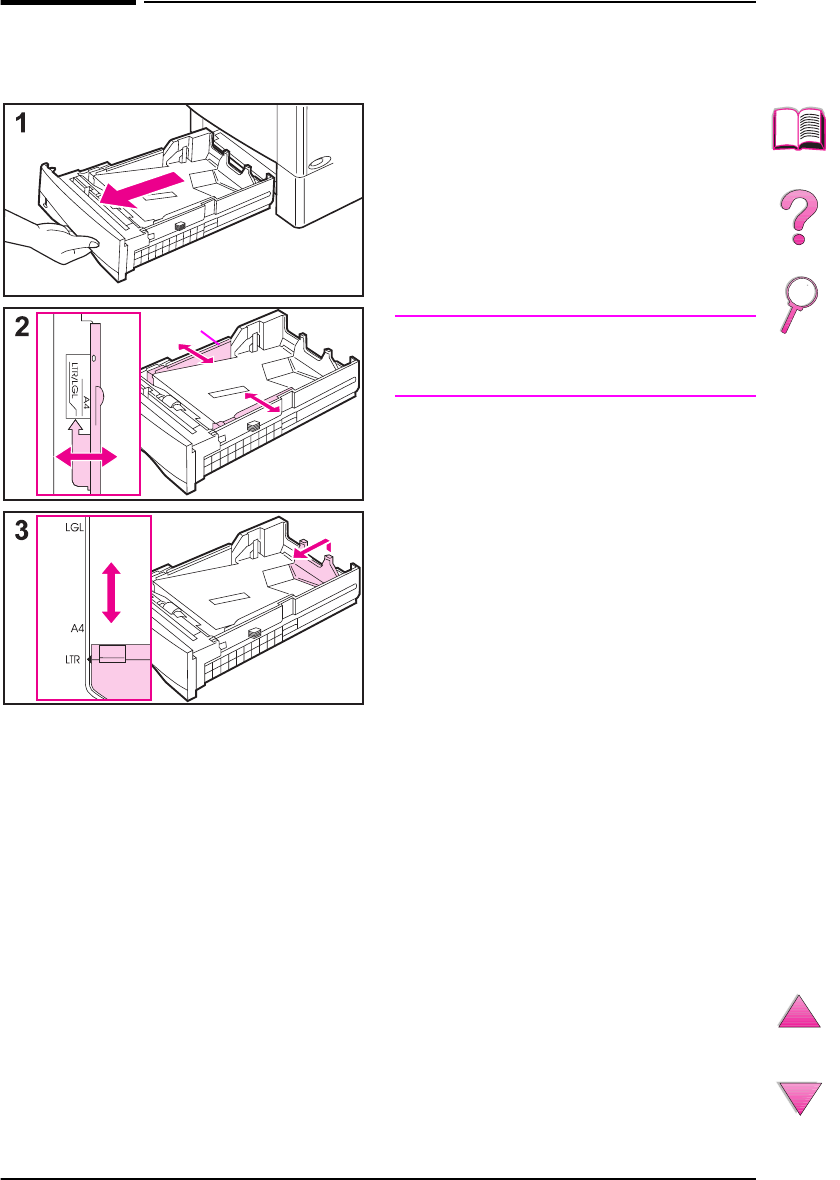 1

2

LTR/LGL

A4

3

LGL

A4

LTR