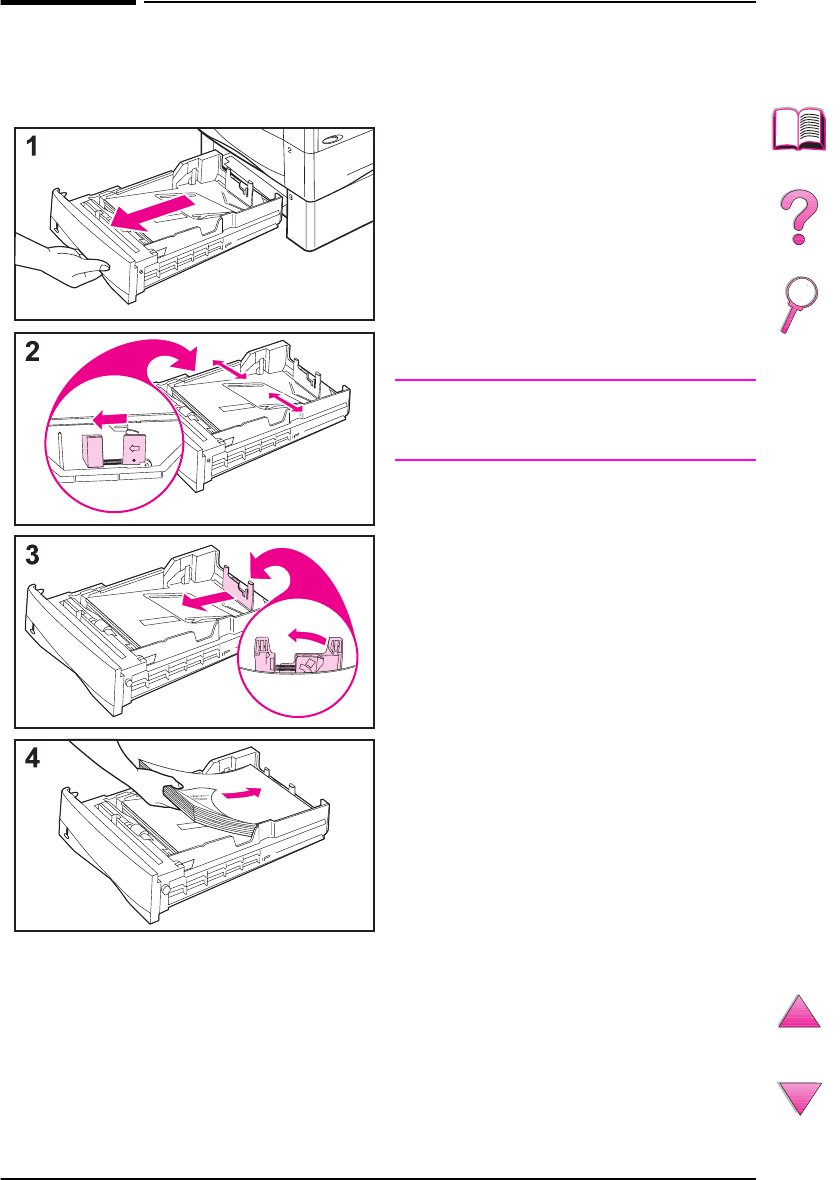 1

2

3

4