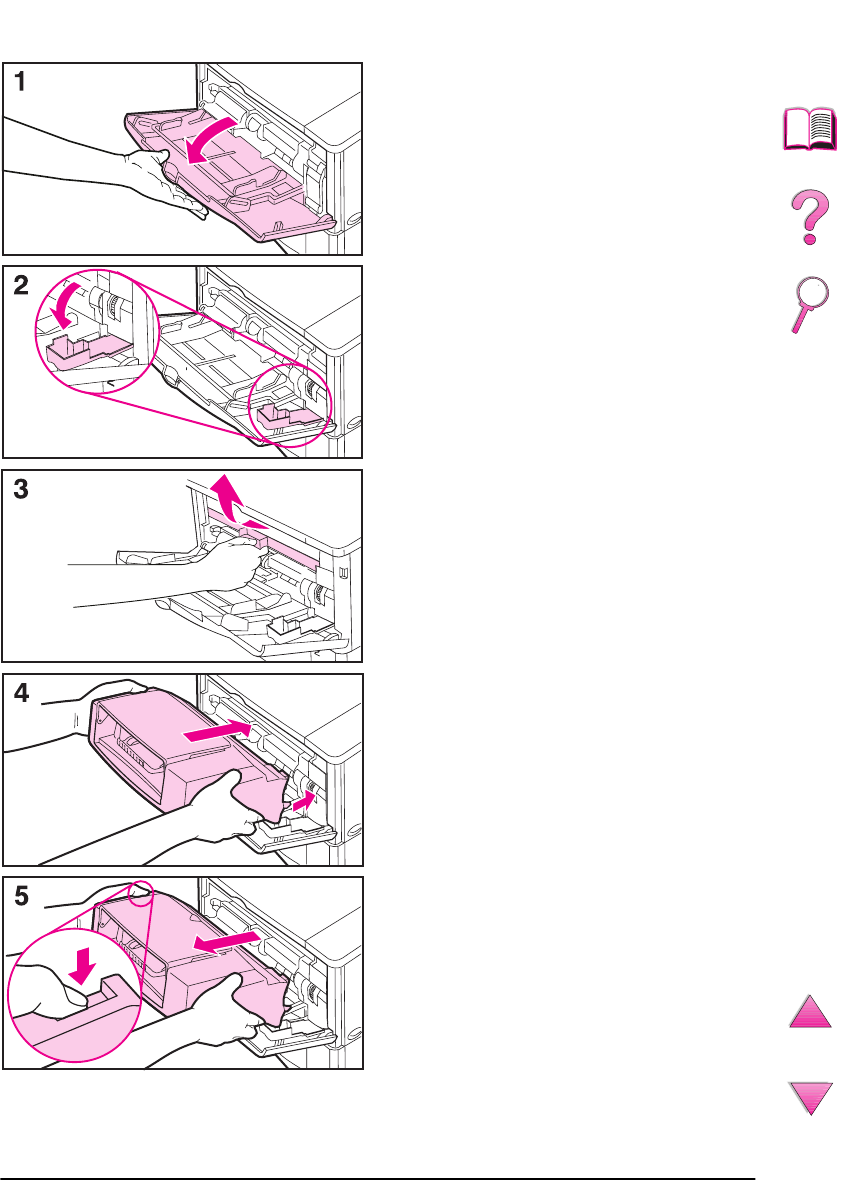 1

2

3

4

5