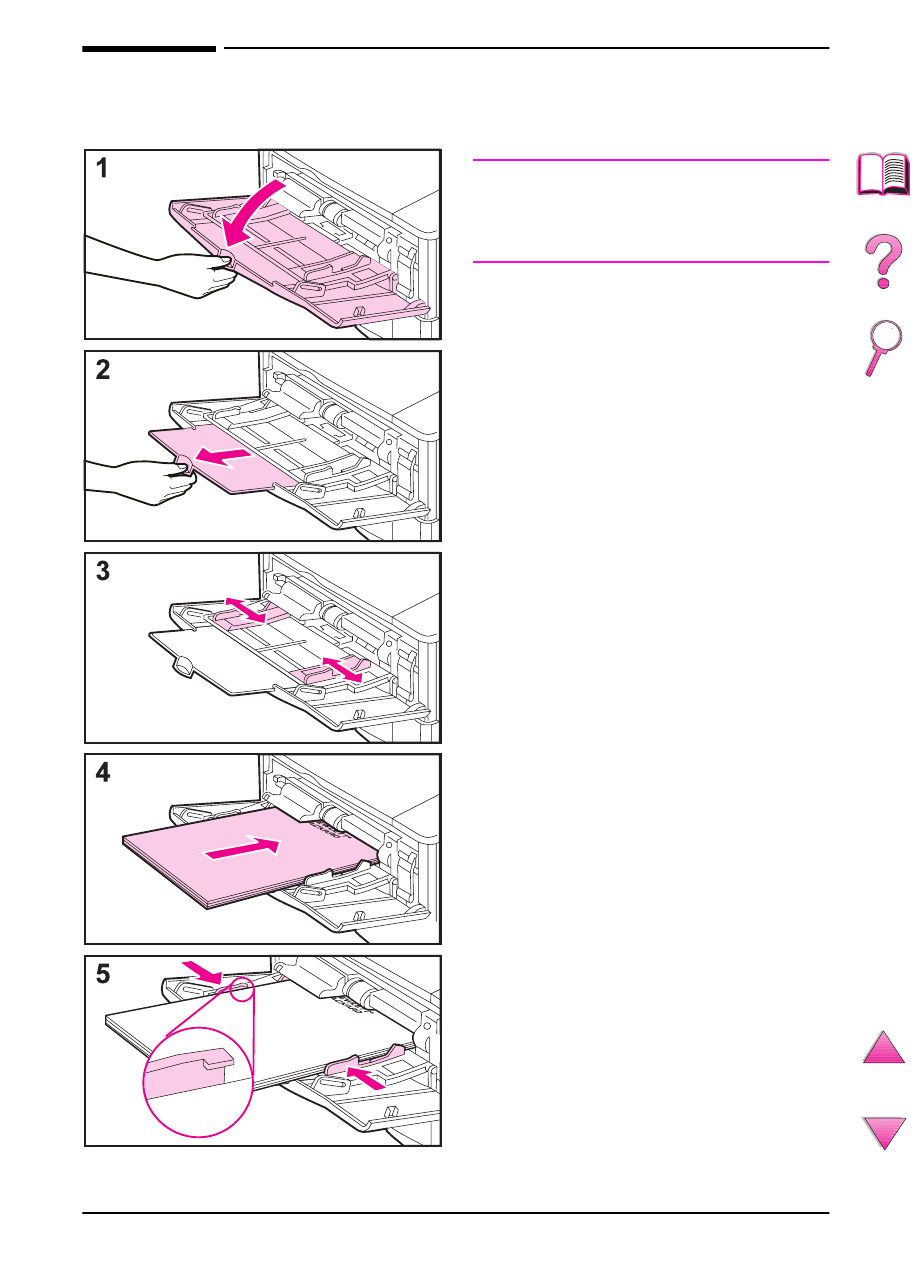 1

2

3

4

5