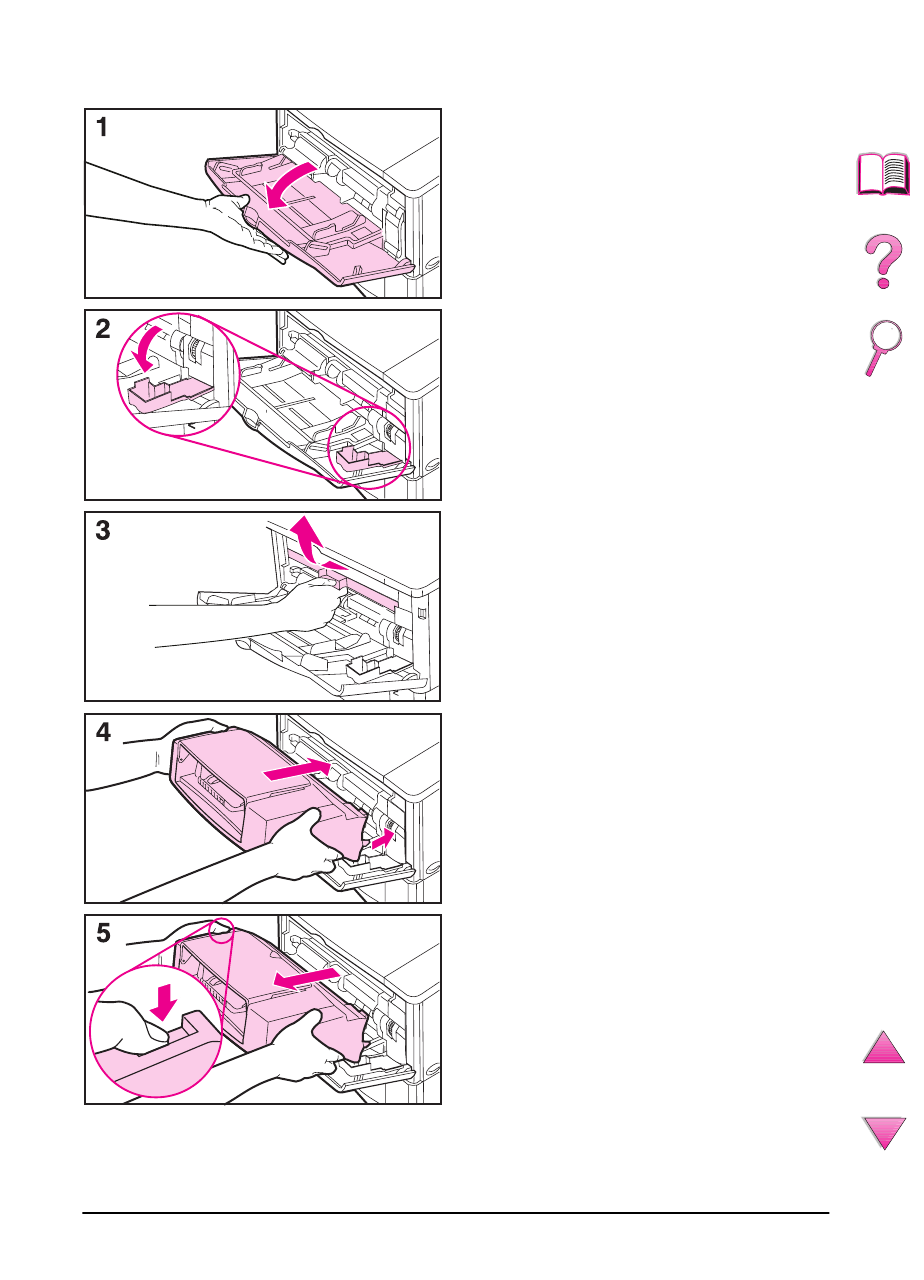 1

2

3

4

5