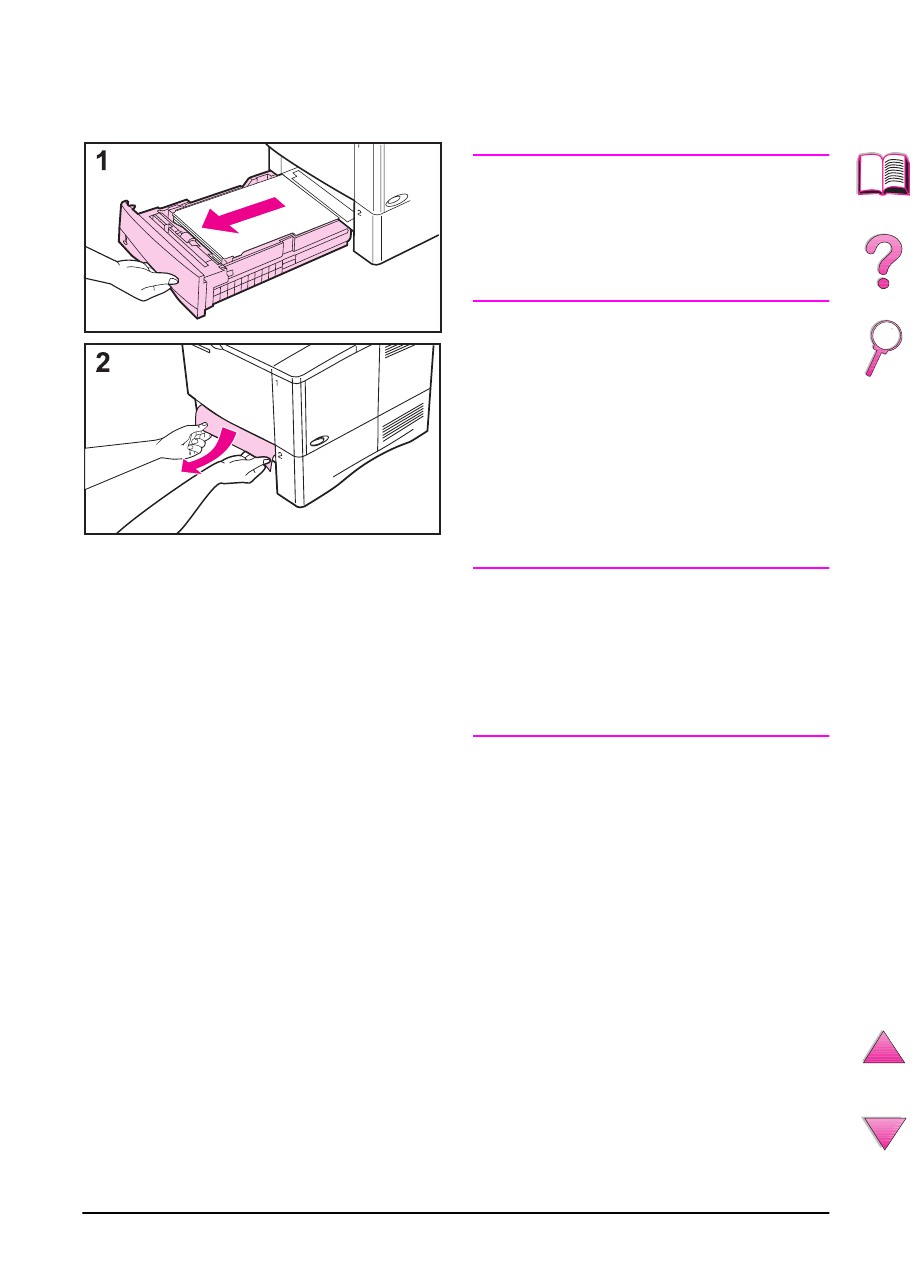 1

2