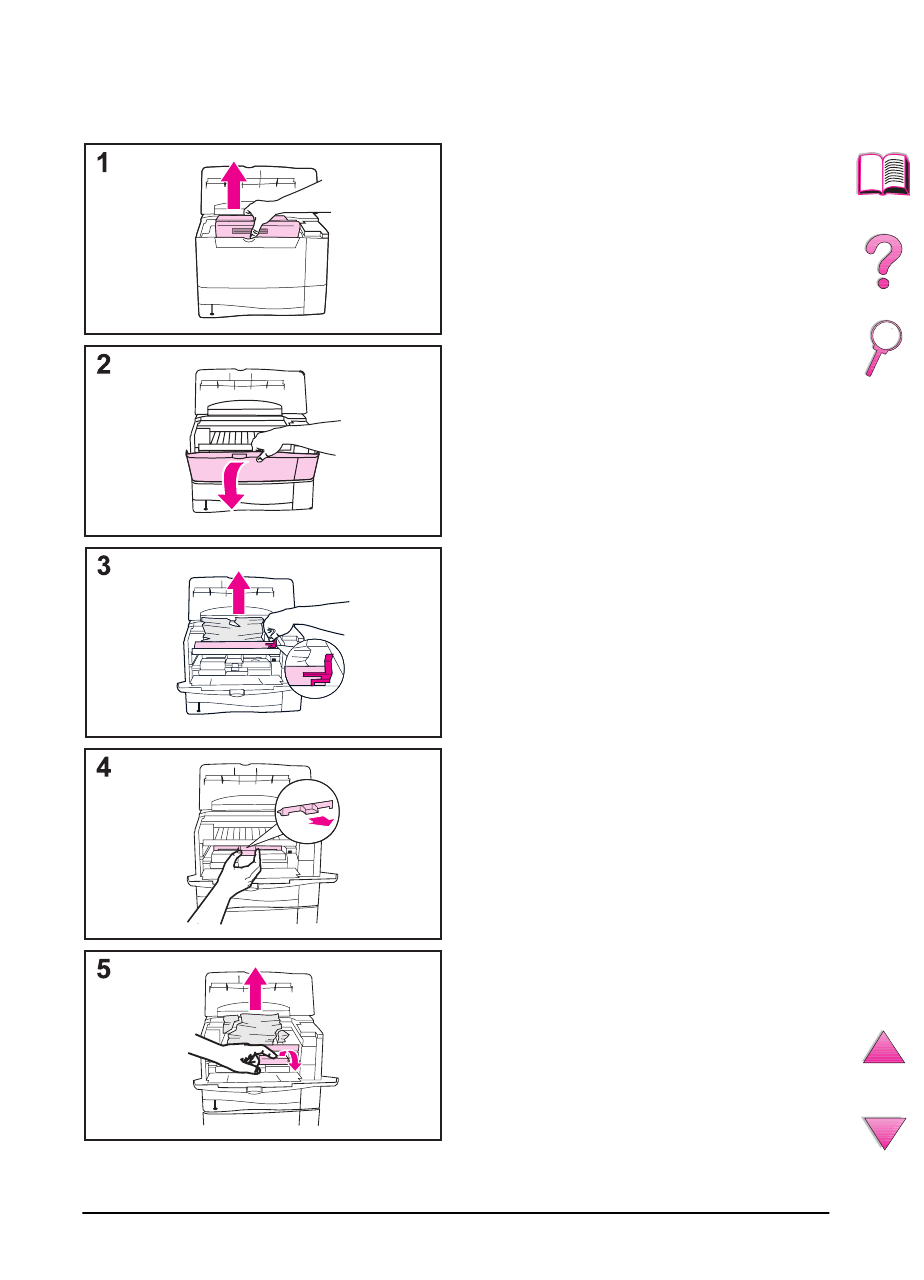 1

2

3

4

5