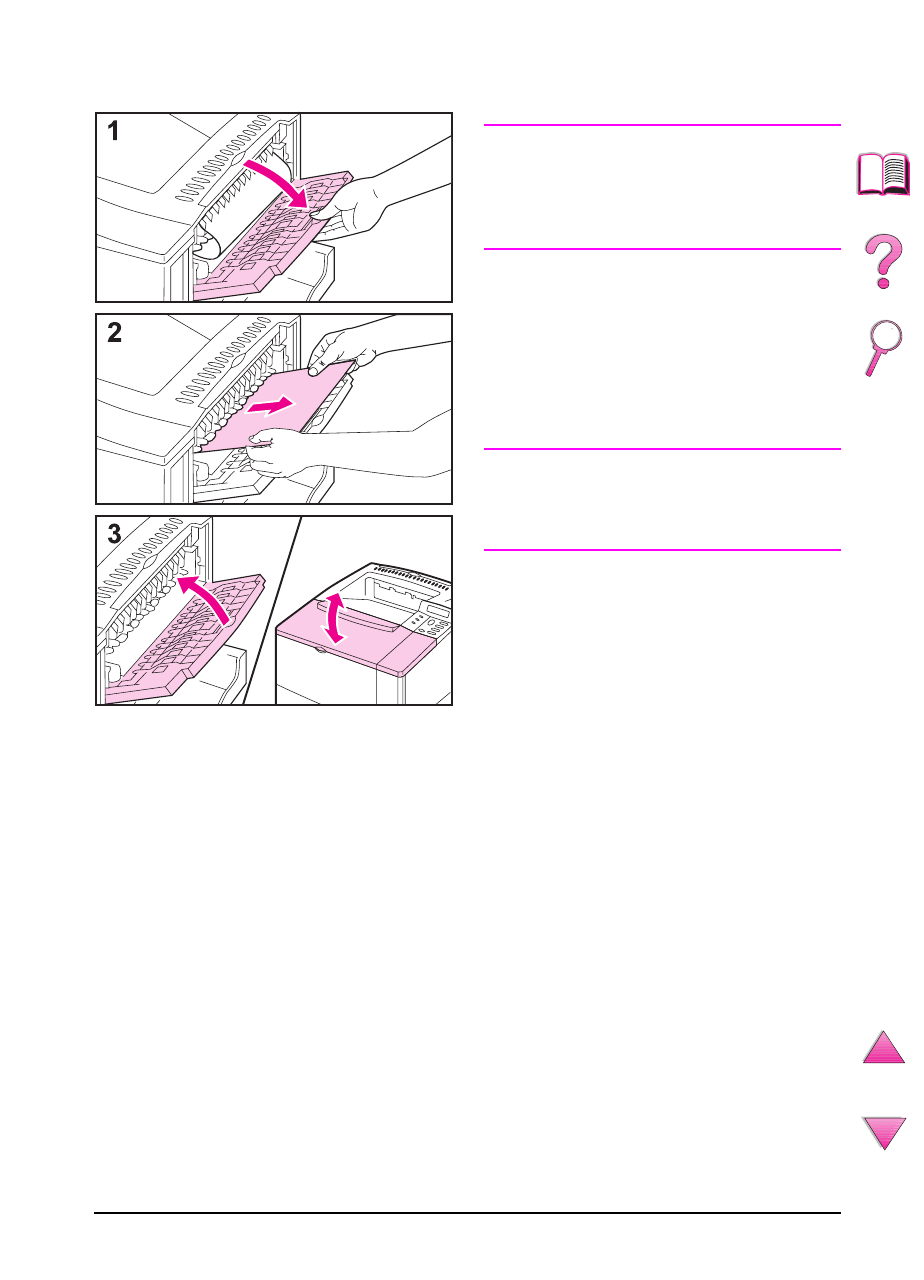 1

2

3