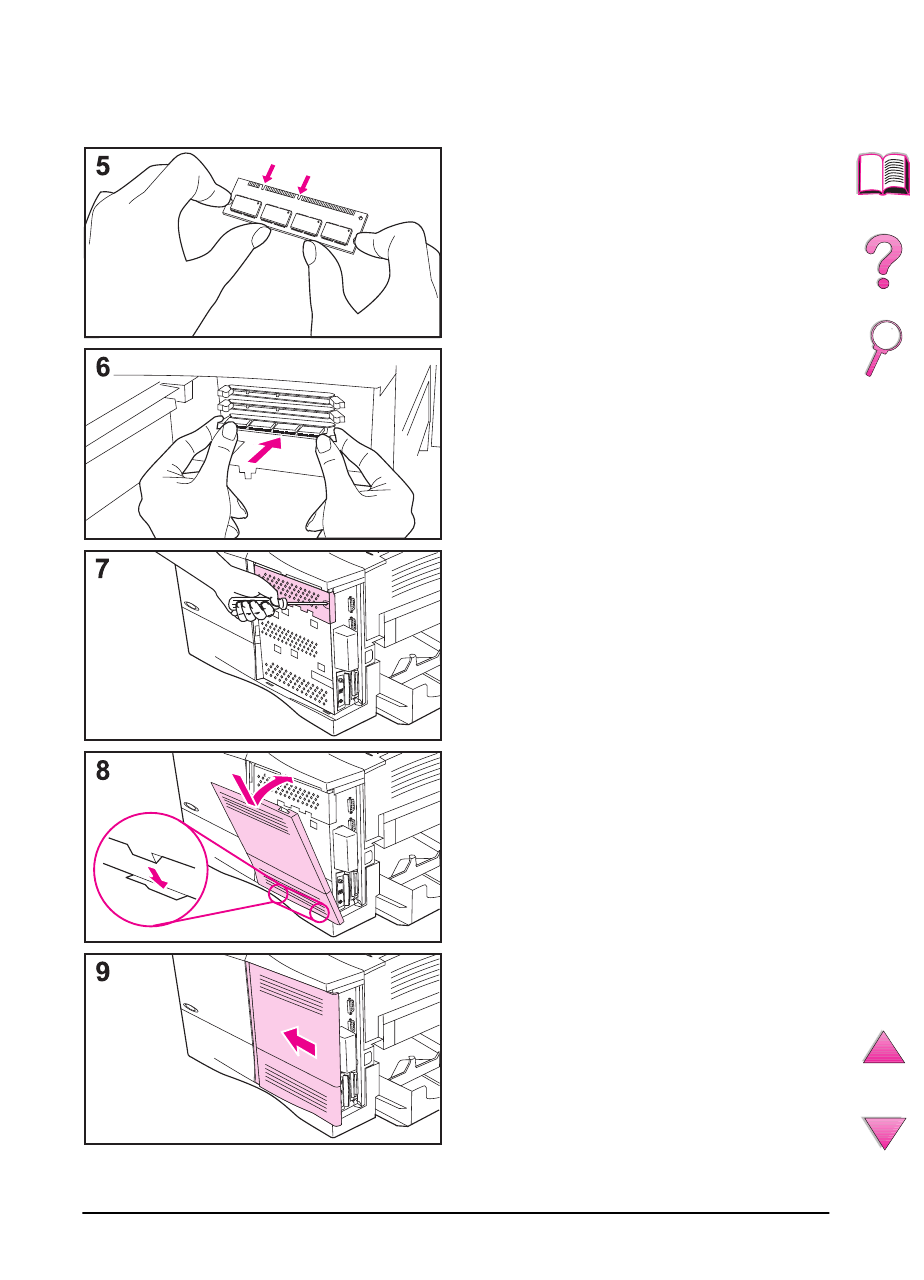 5

6

7

8

9