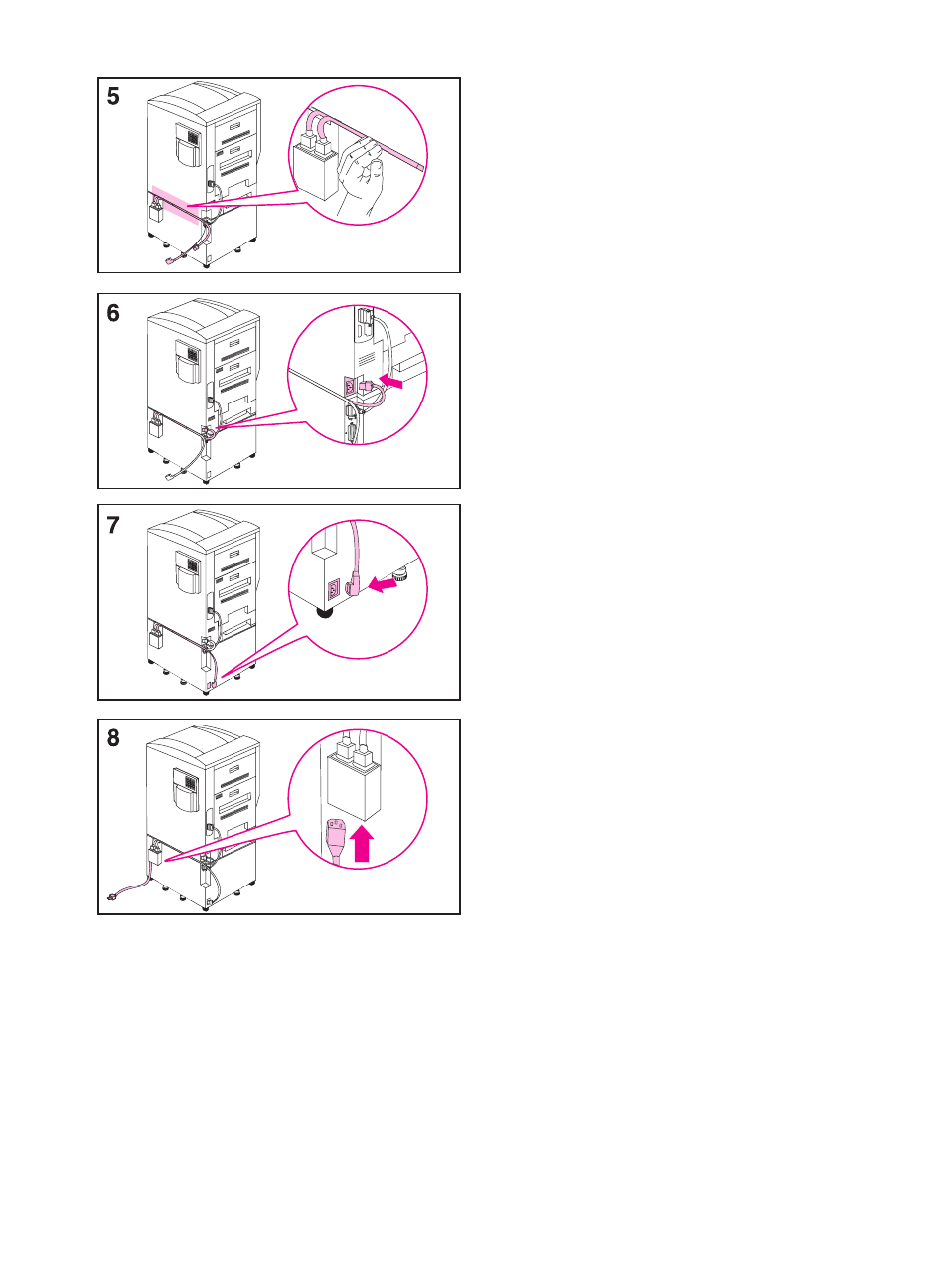 5

6

7

8