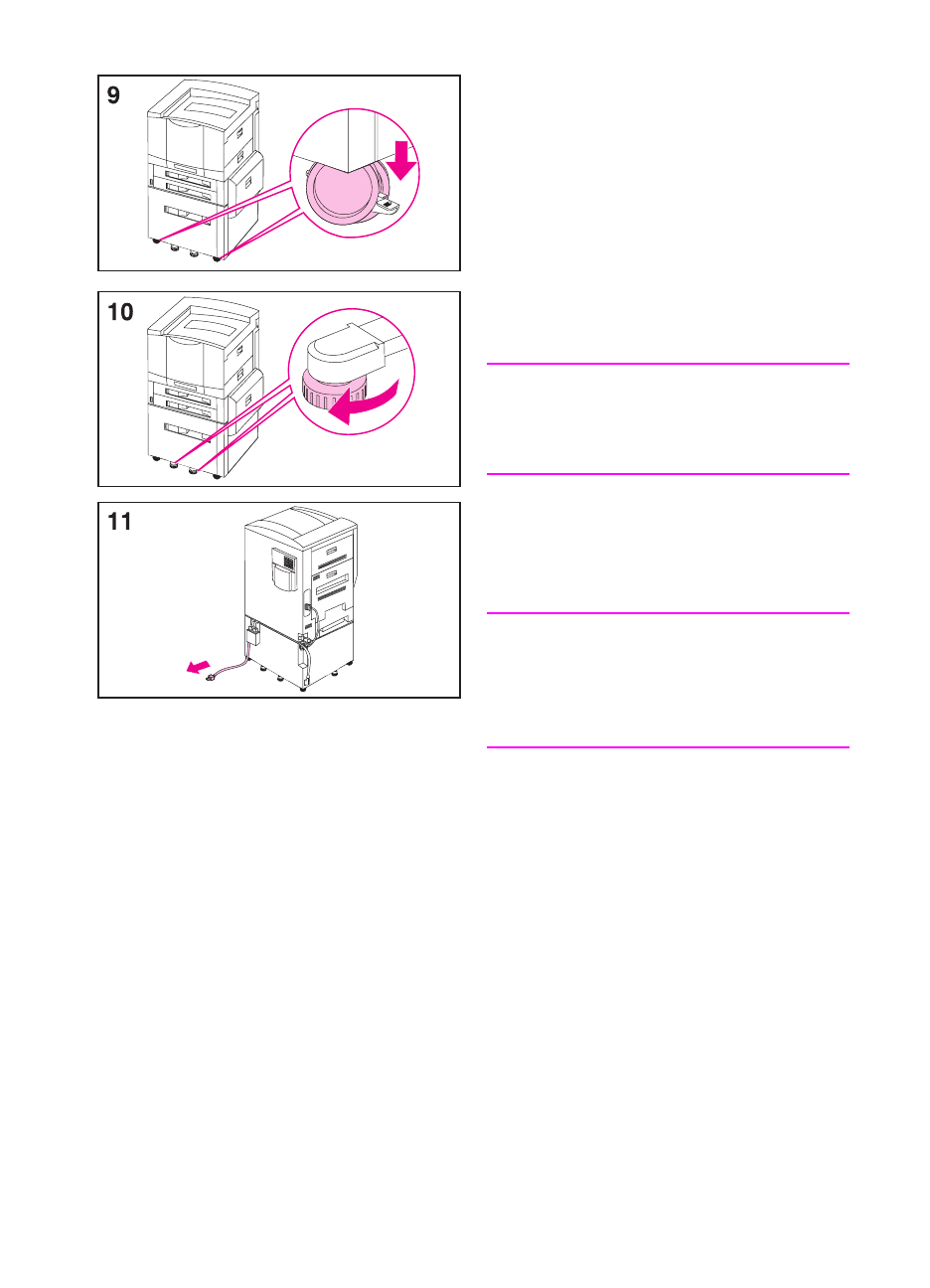 9

10

11