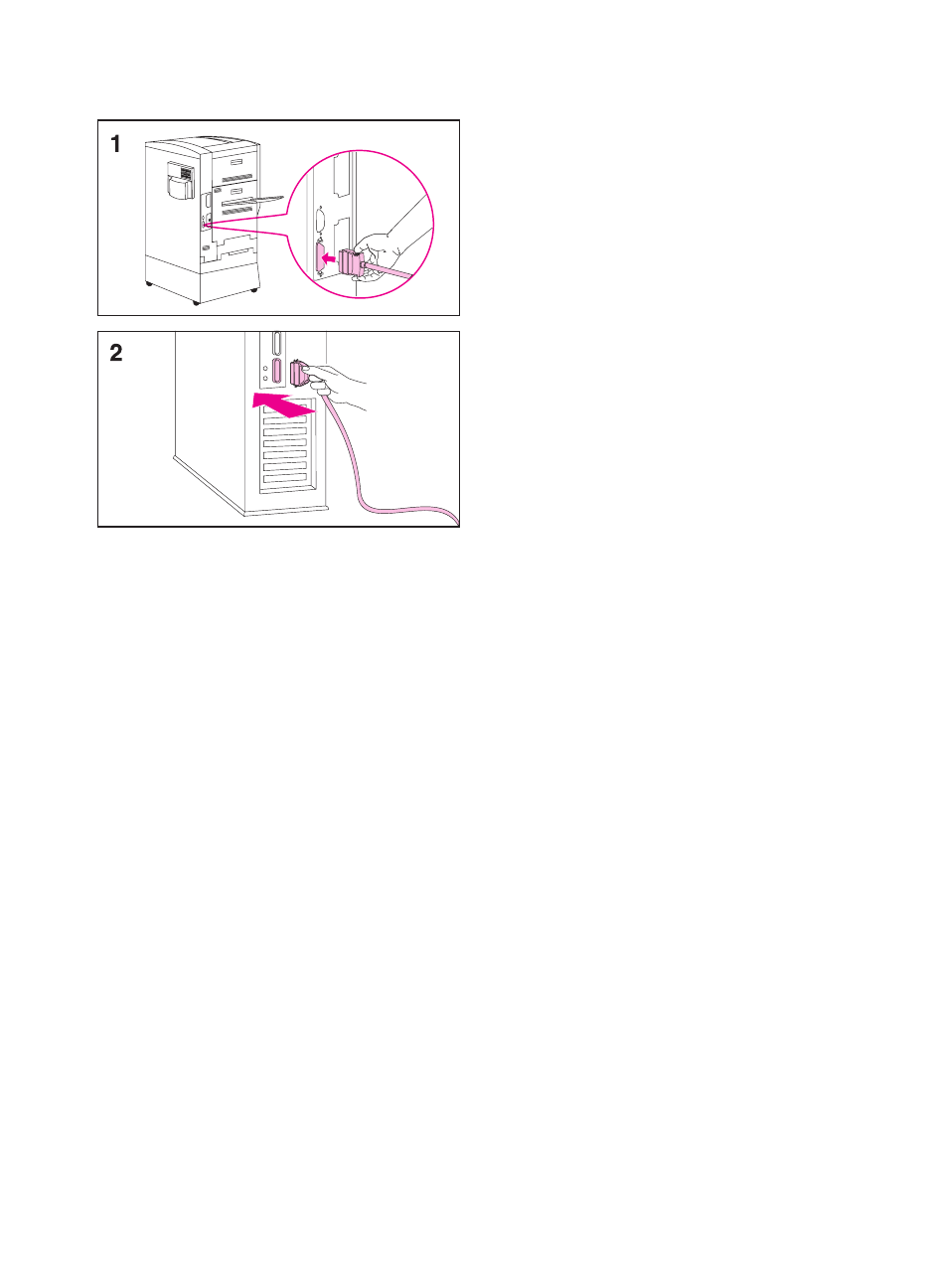 1

2