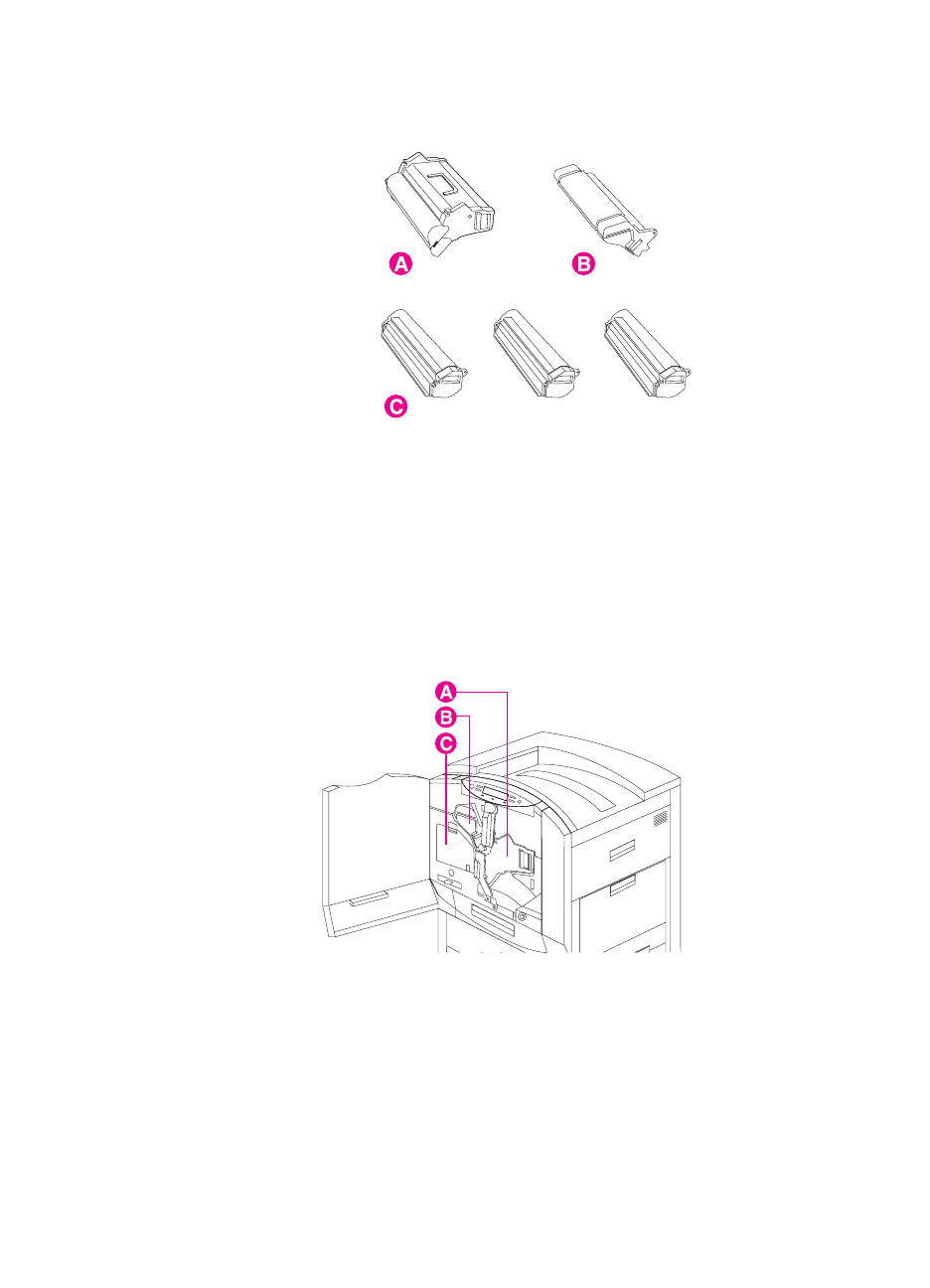 A
B
C
A
B
C