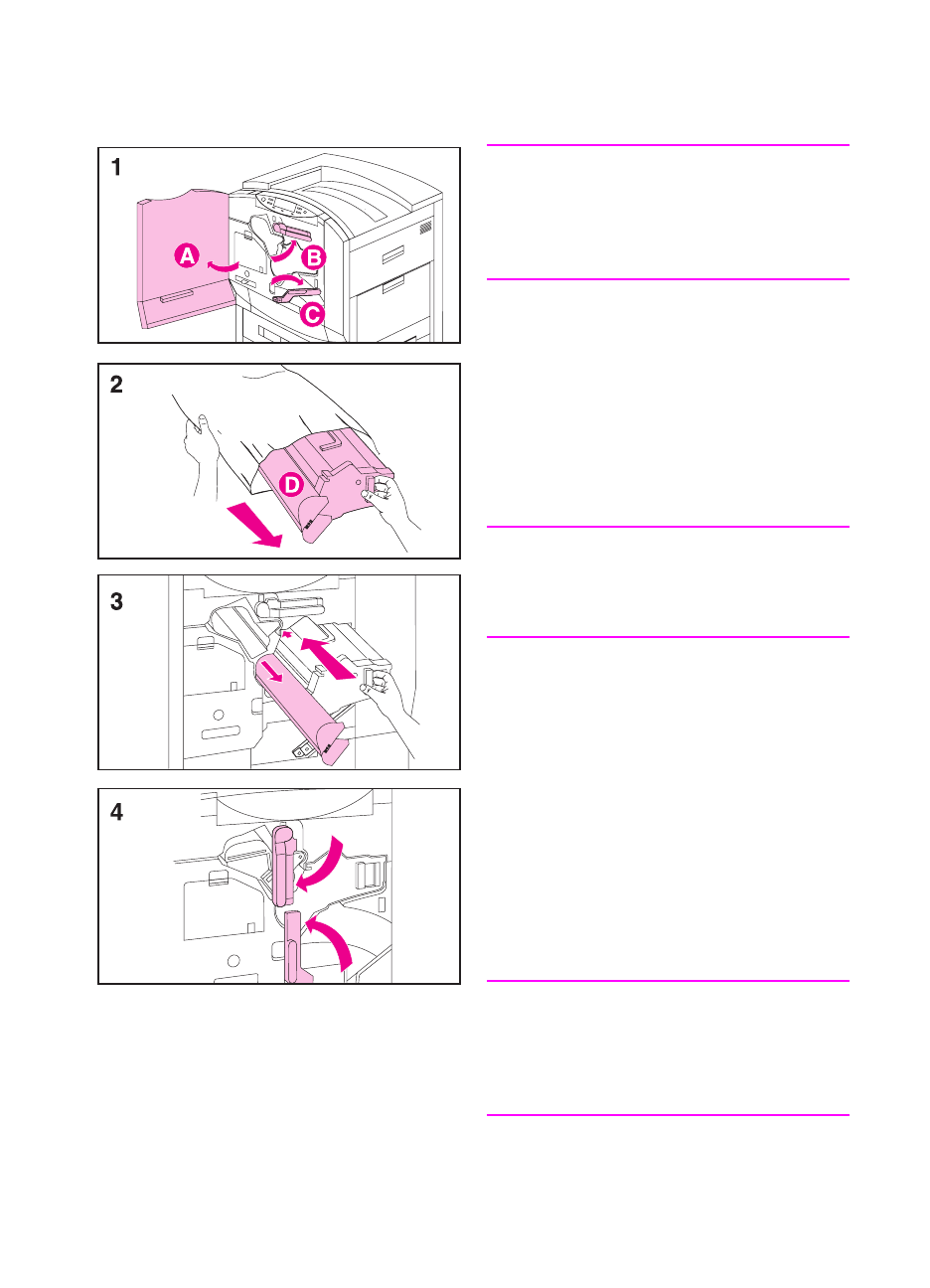 1

A

B

C

2

D

3

4