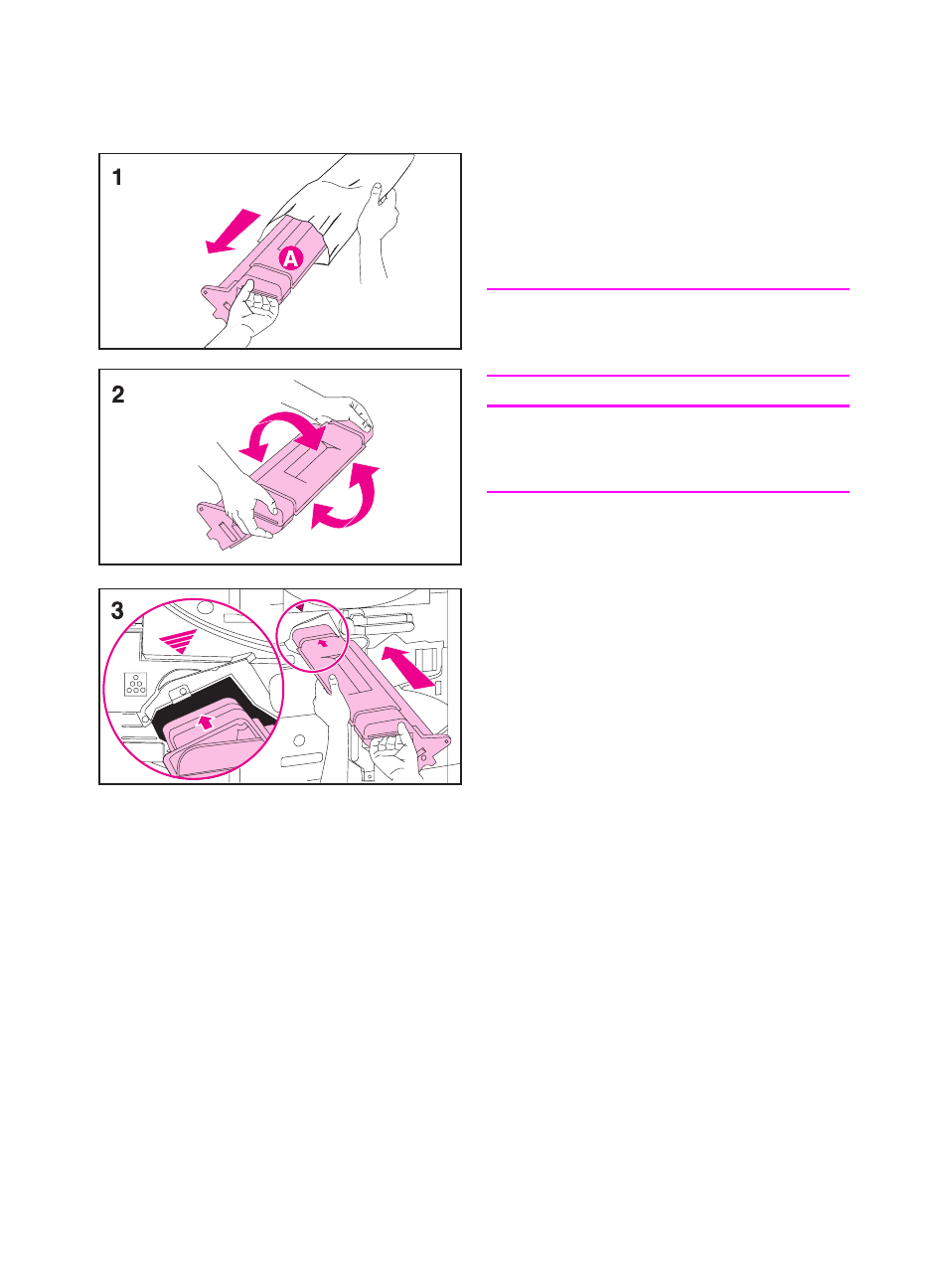 1

A

2

3