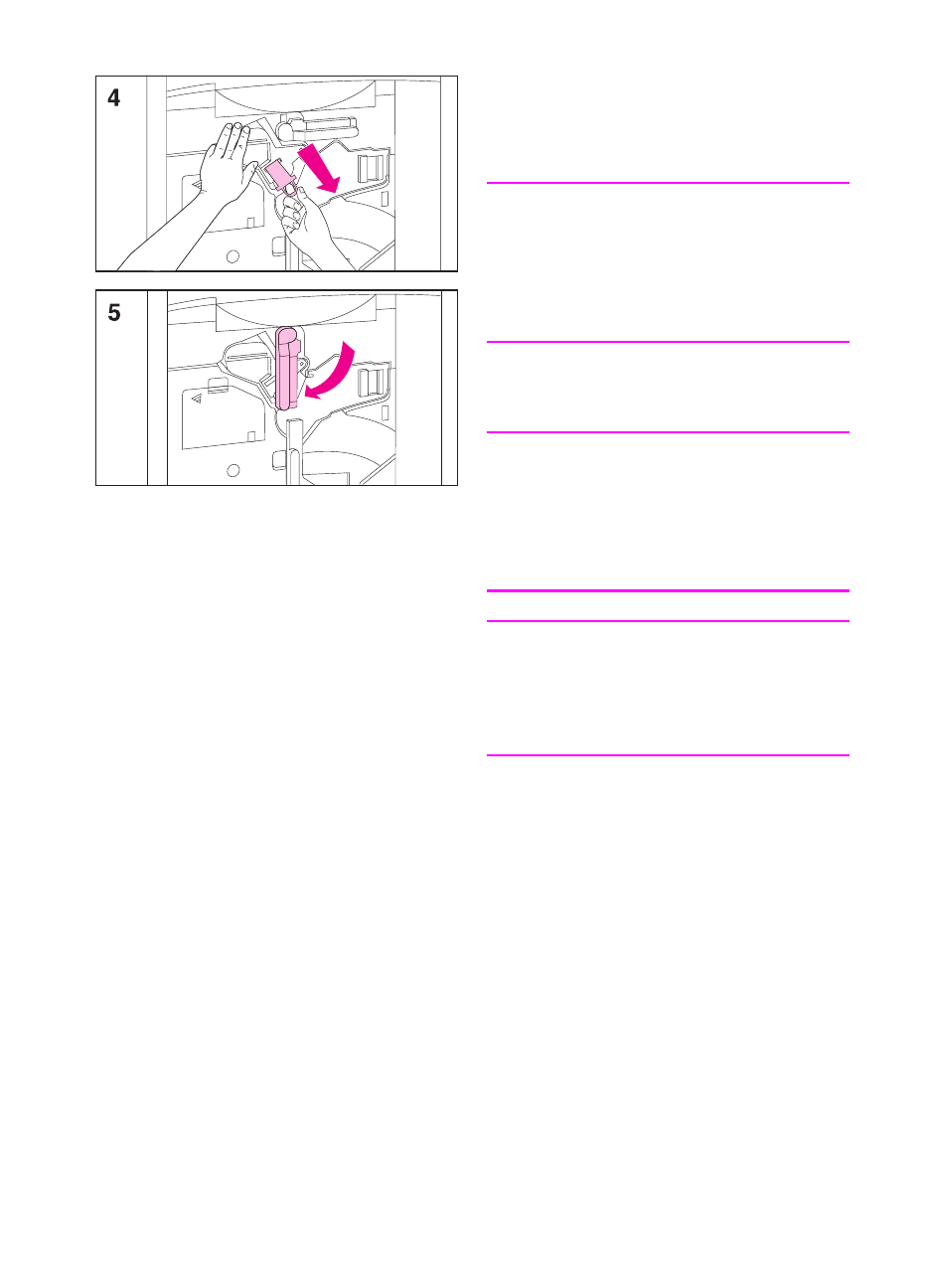 4

5