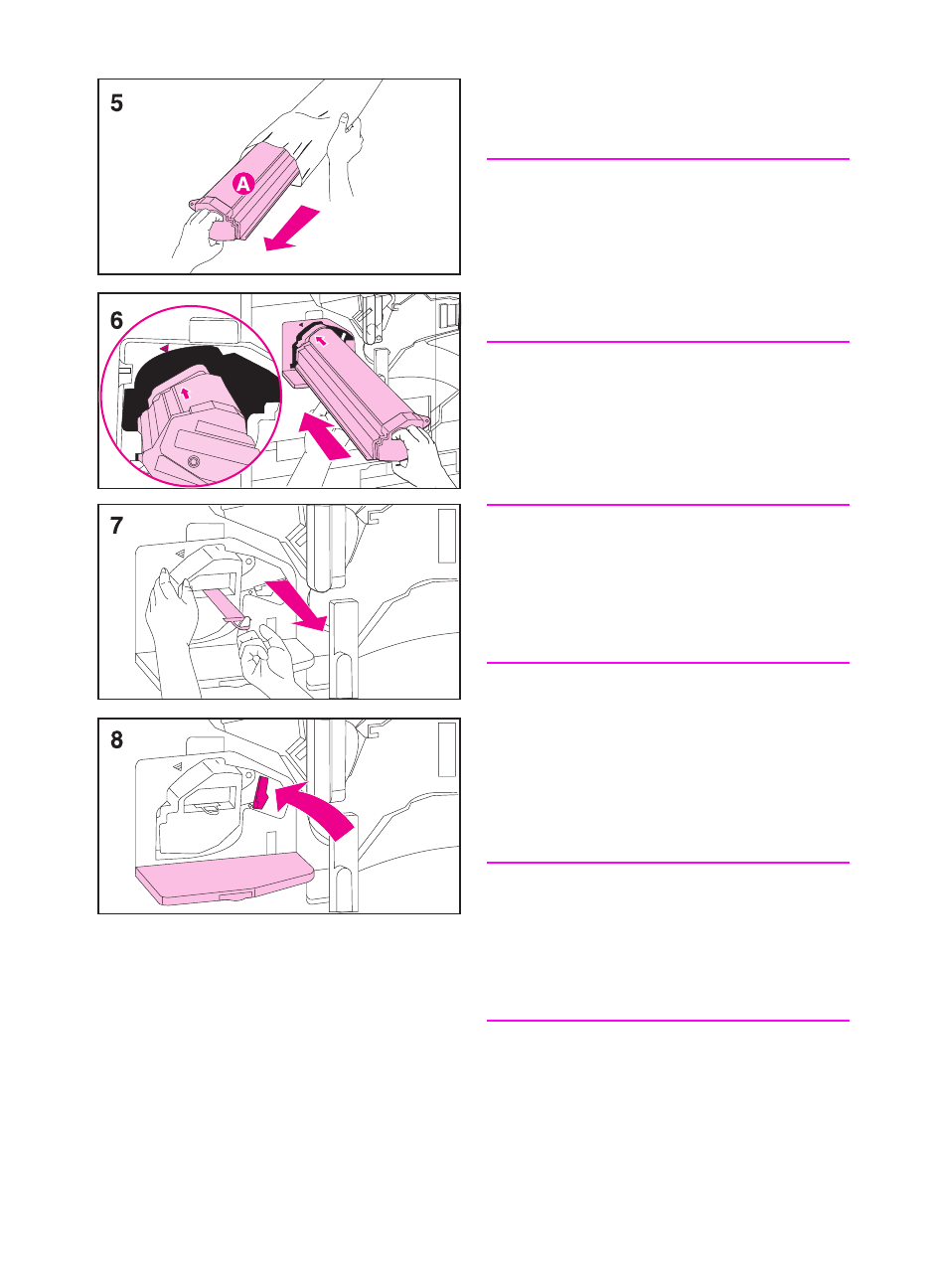 5

A

6

7

8