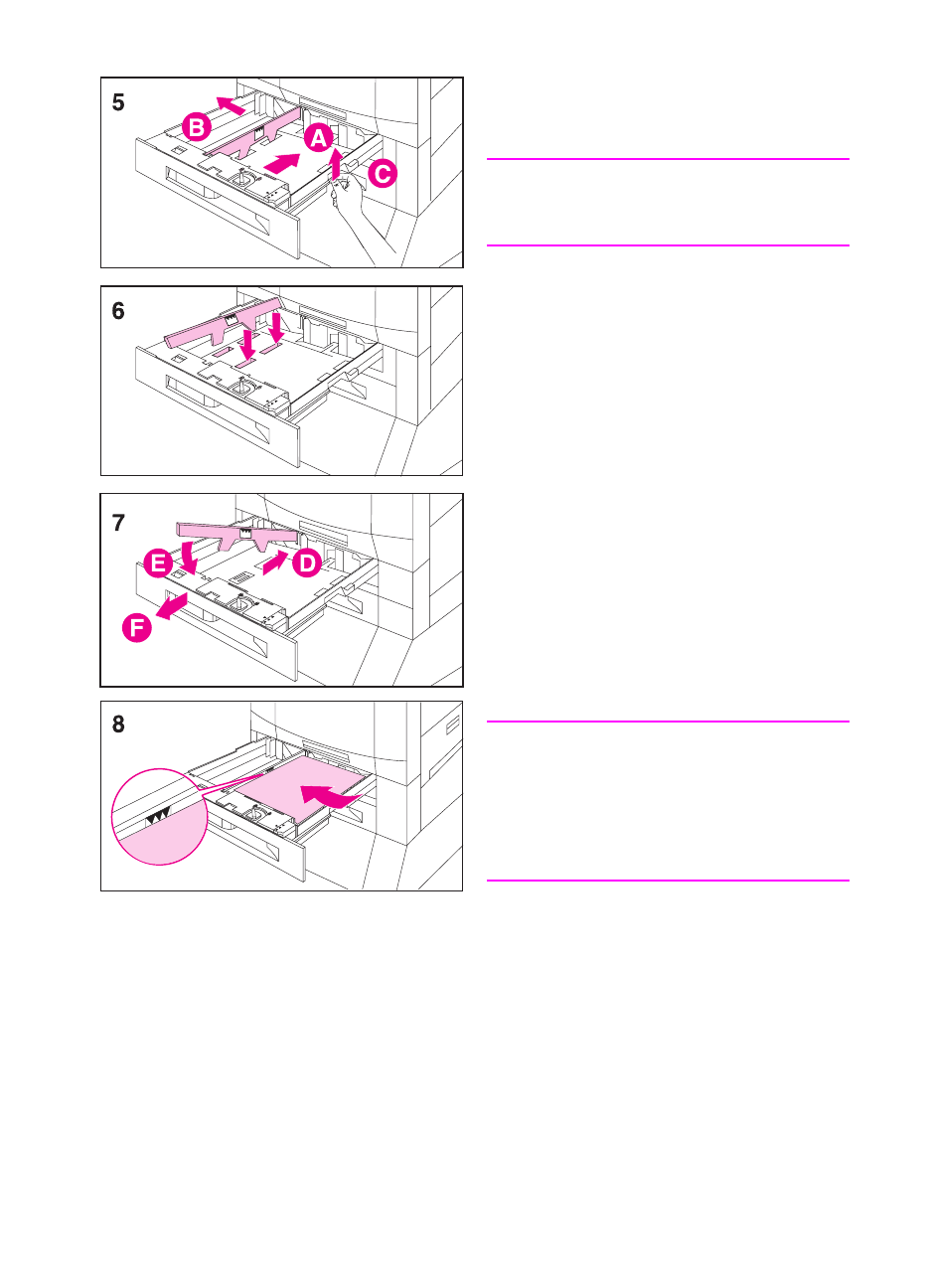 5
B
A
C

6

7
E
D
F

8