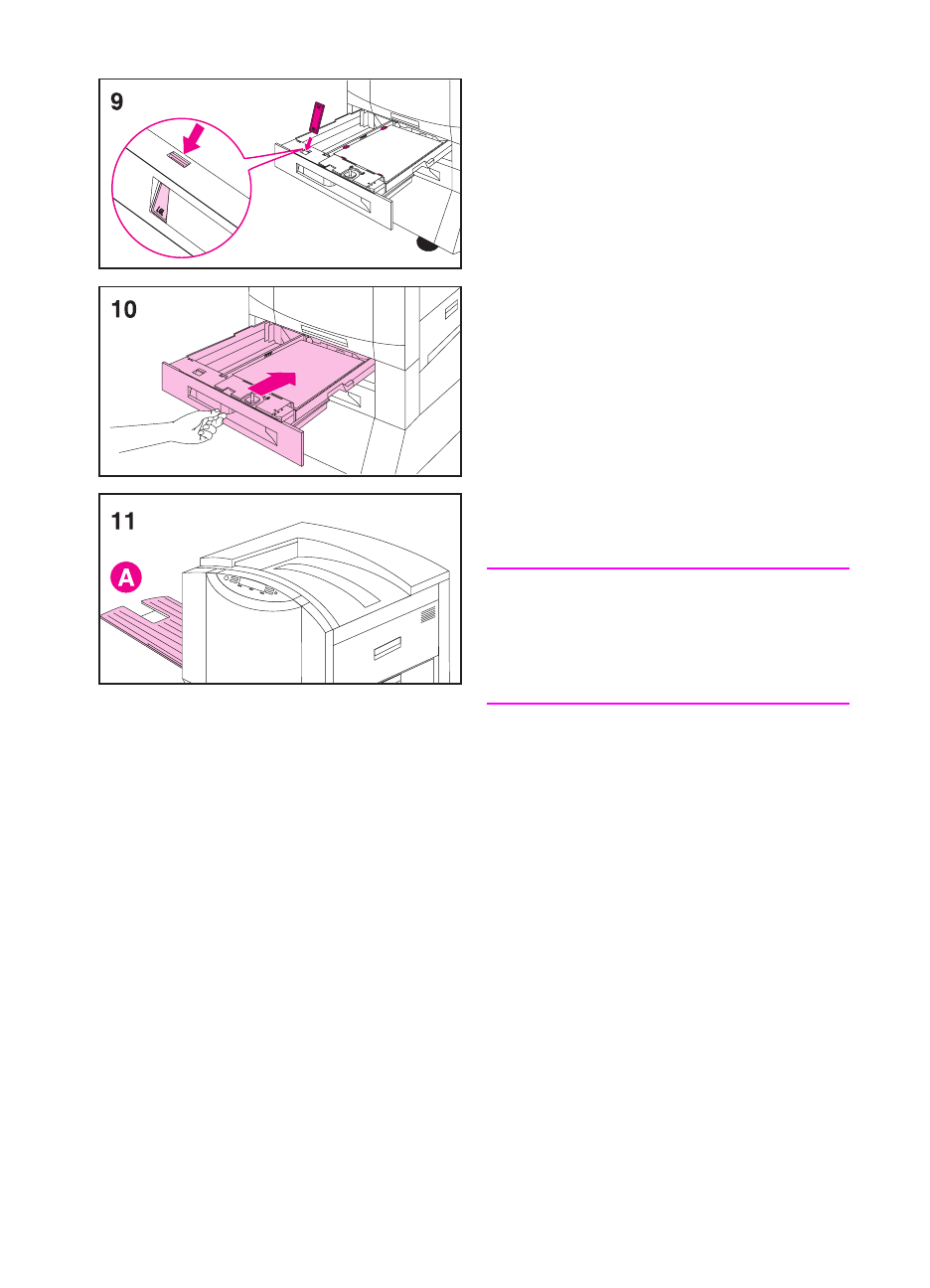 9

10

11

A