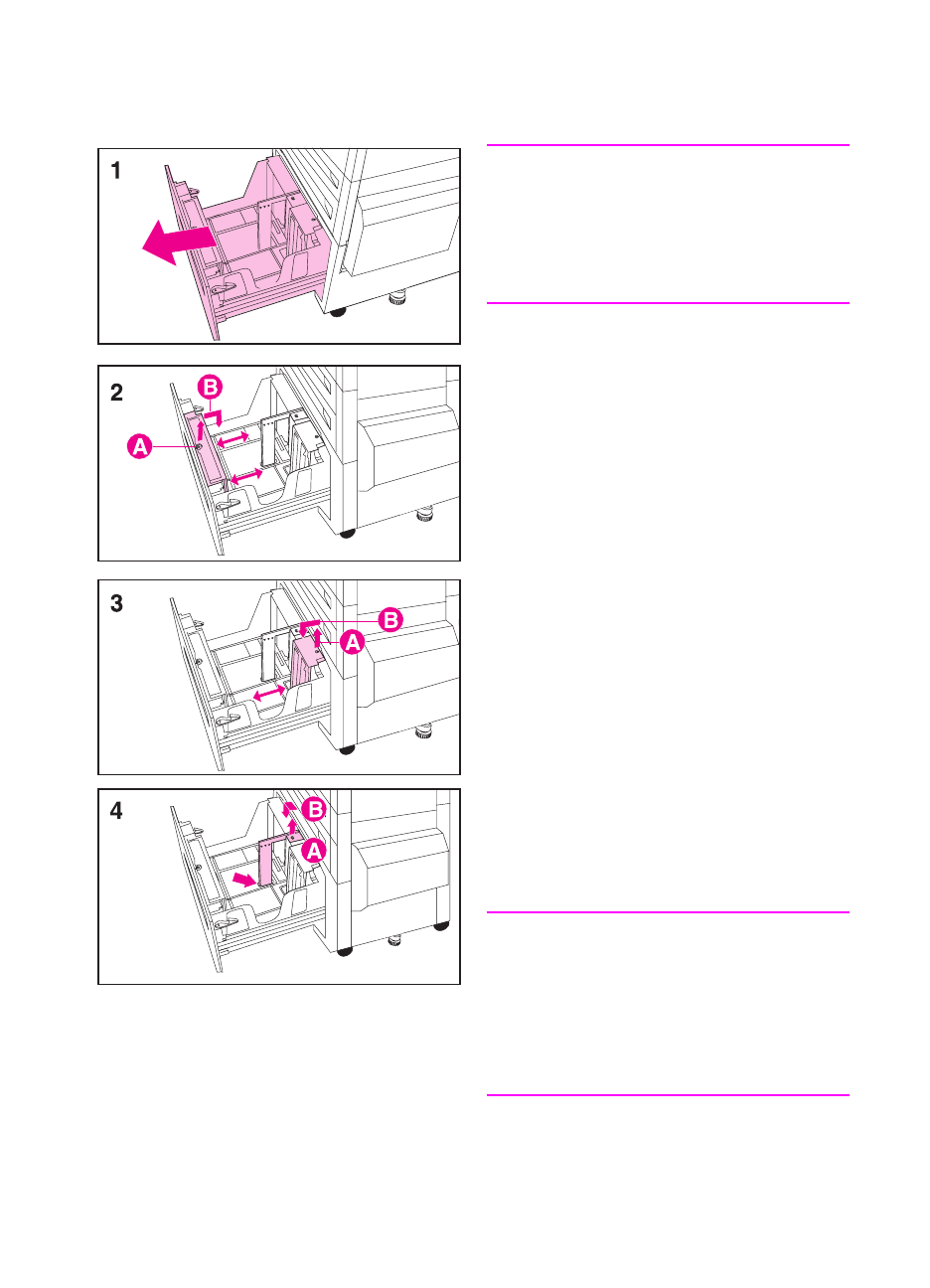 1

2
B
A

3
B
A

4
B
A