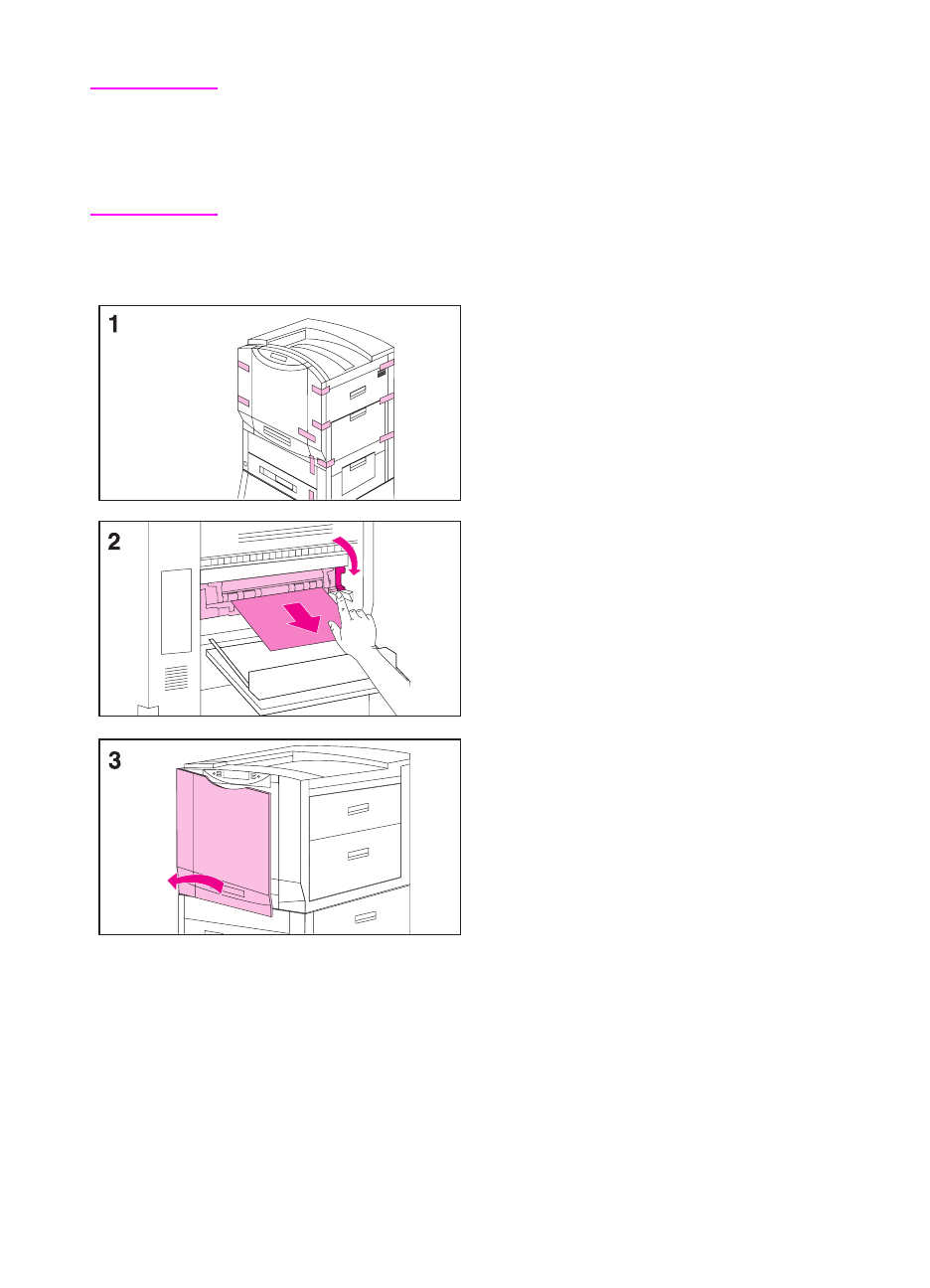 1

2

3