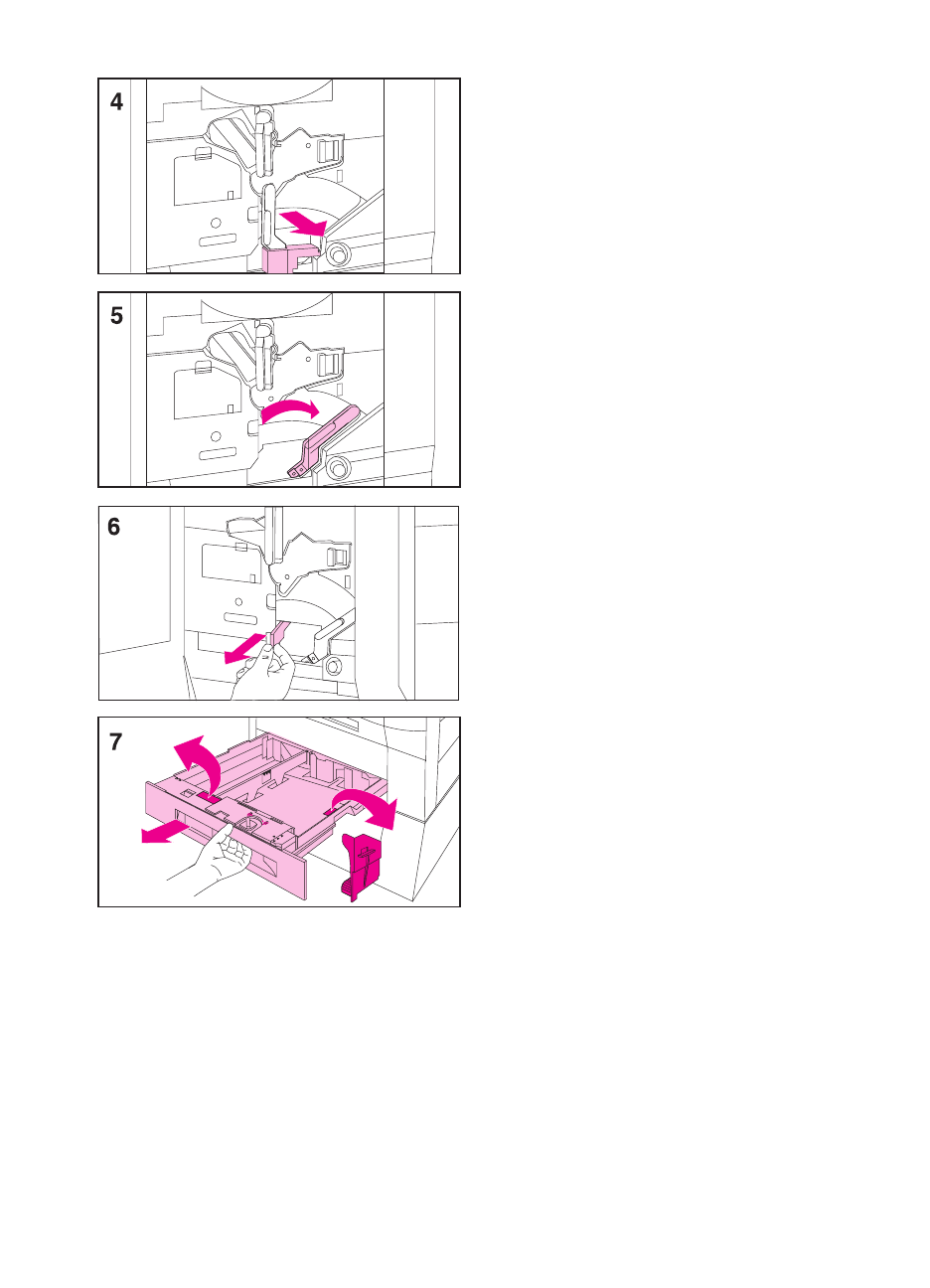 4

5

6

7