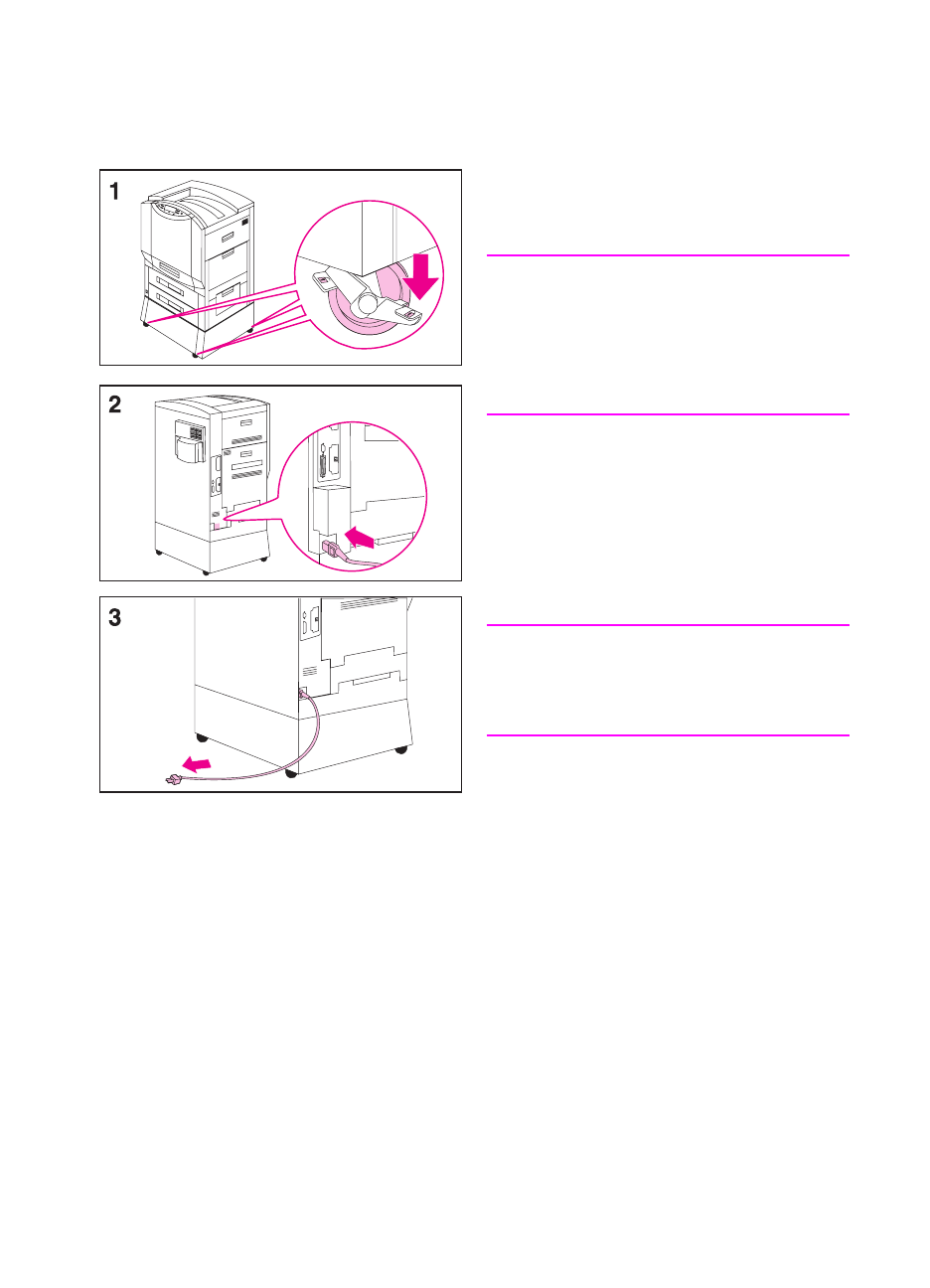 1

2

3