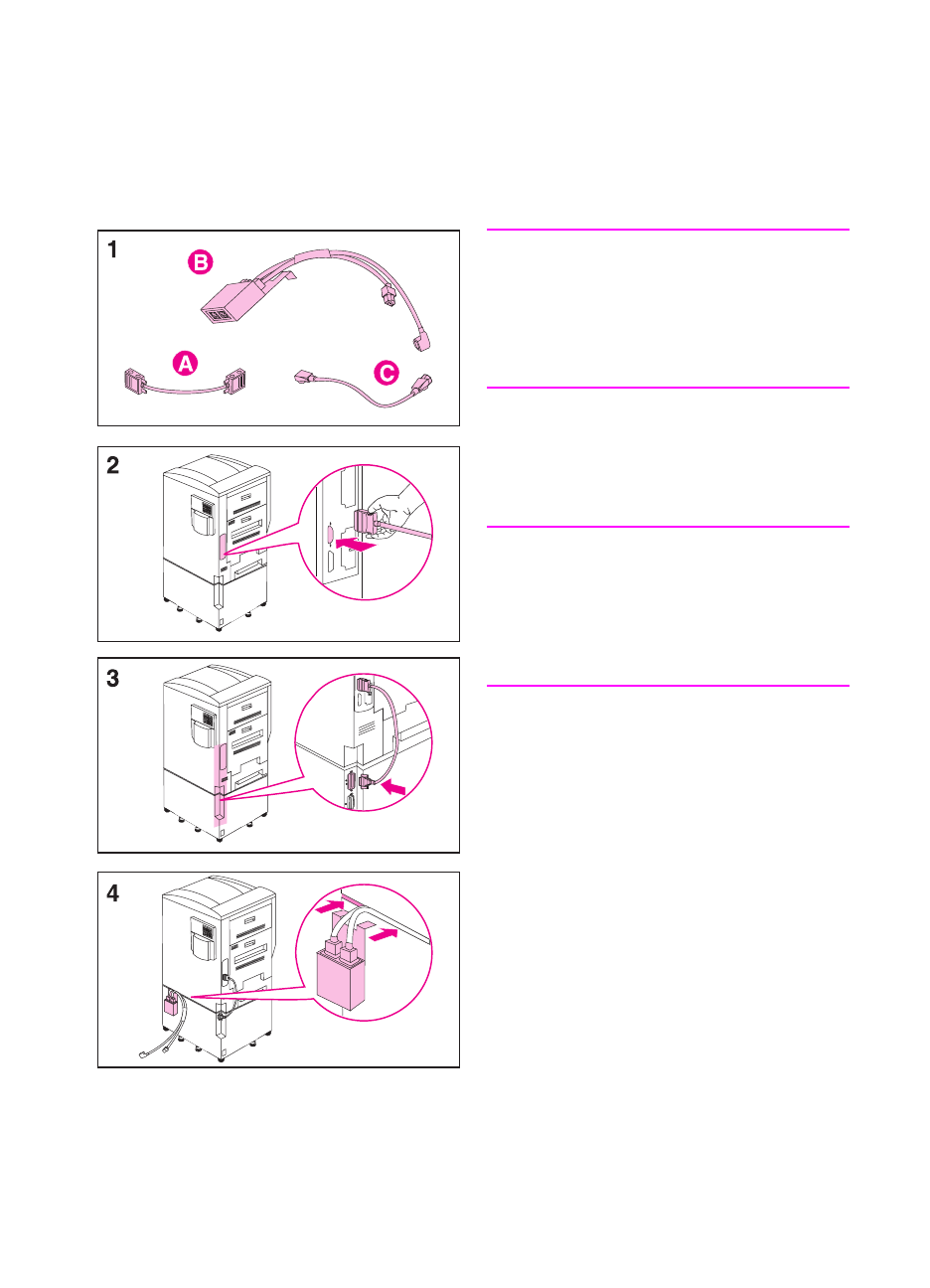 1

B

A

C

2

3

4