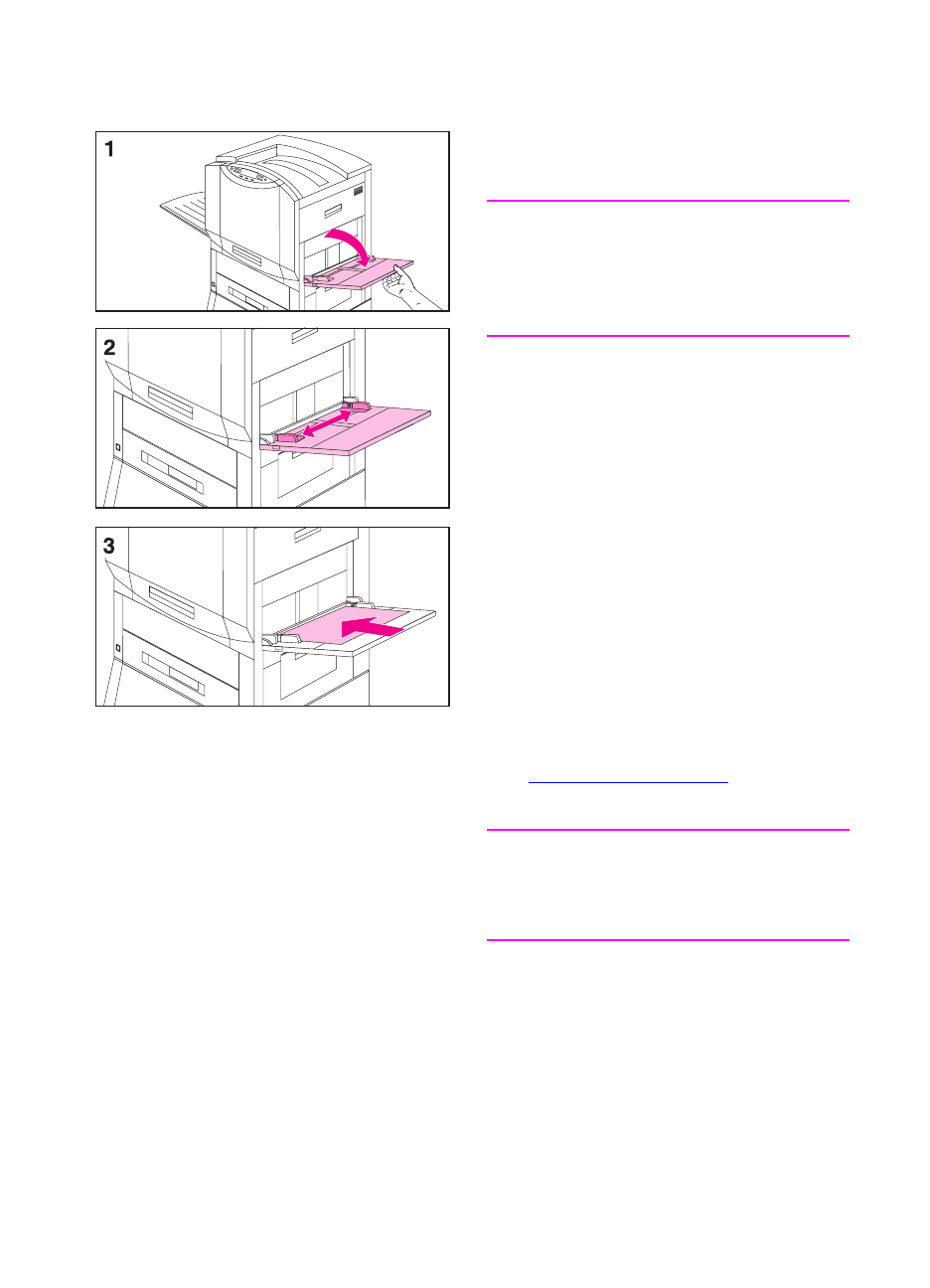 1

2

3