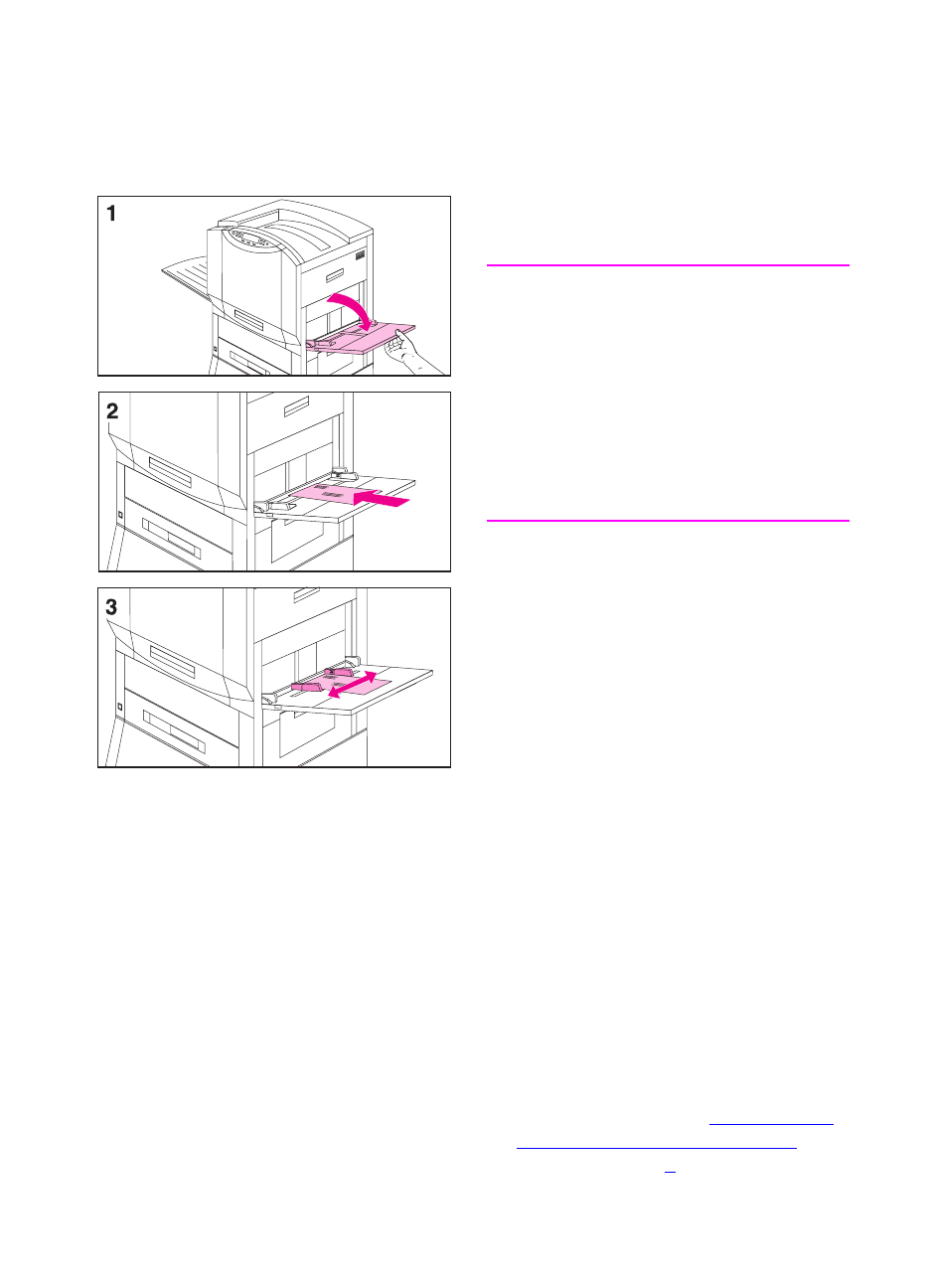 1

2

3