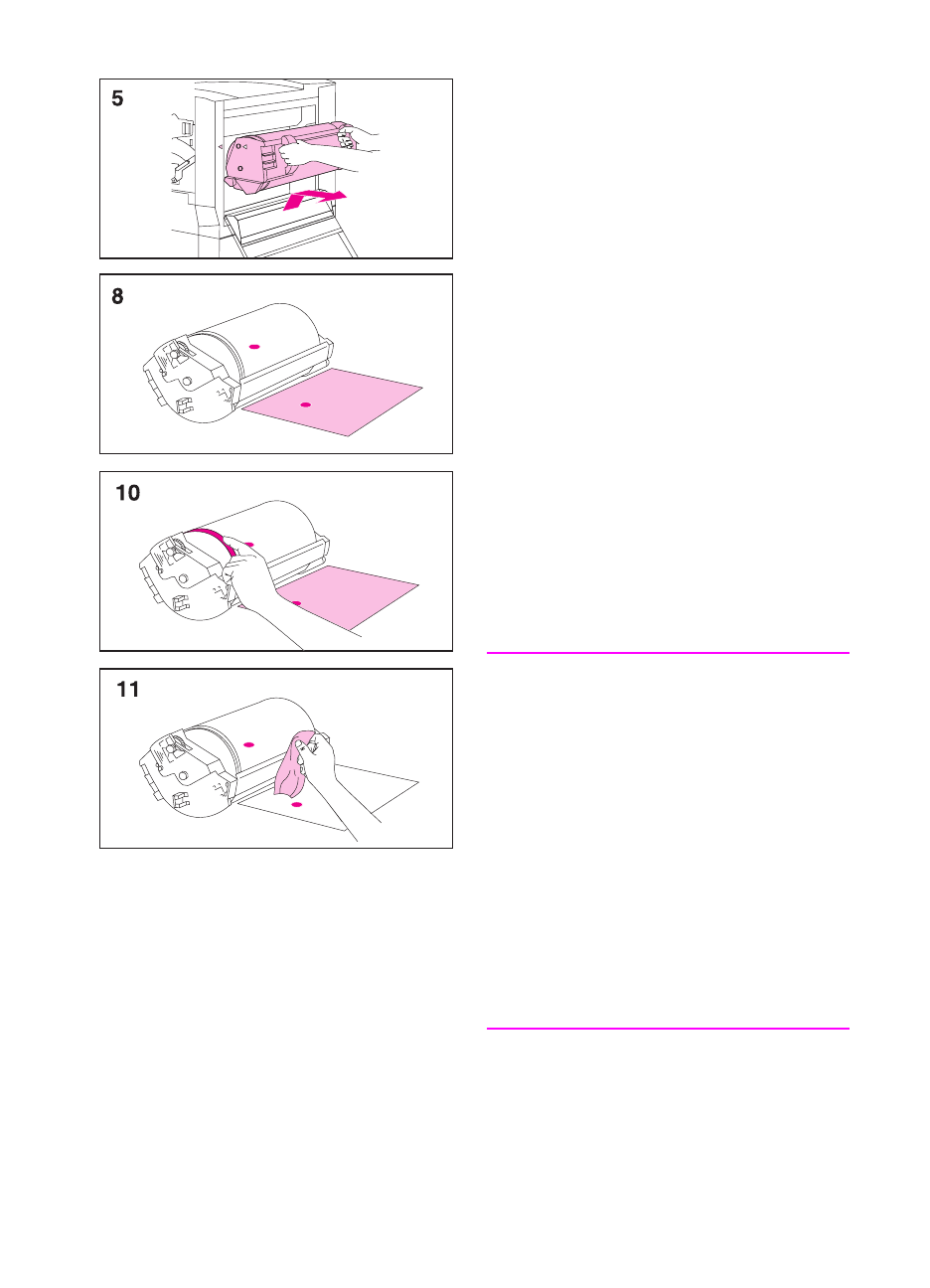 5

8

10

11