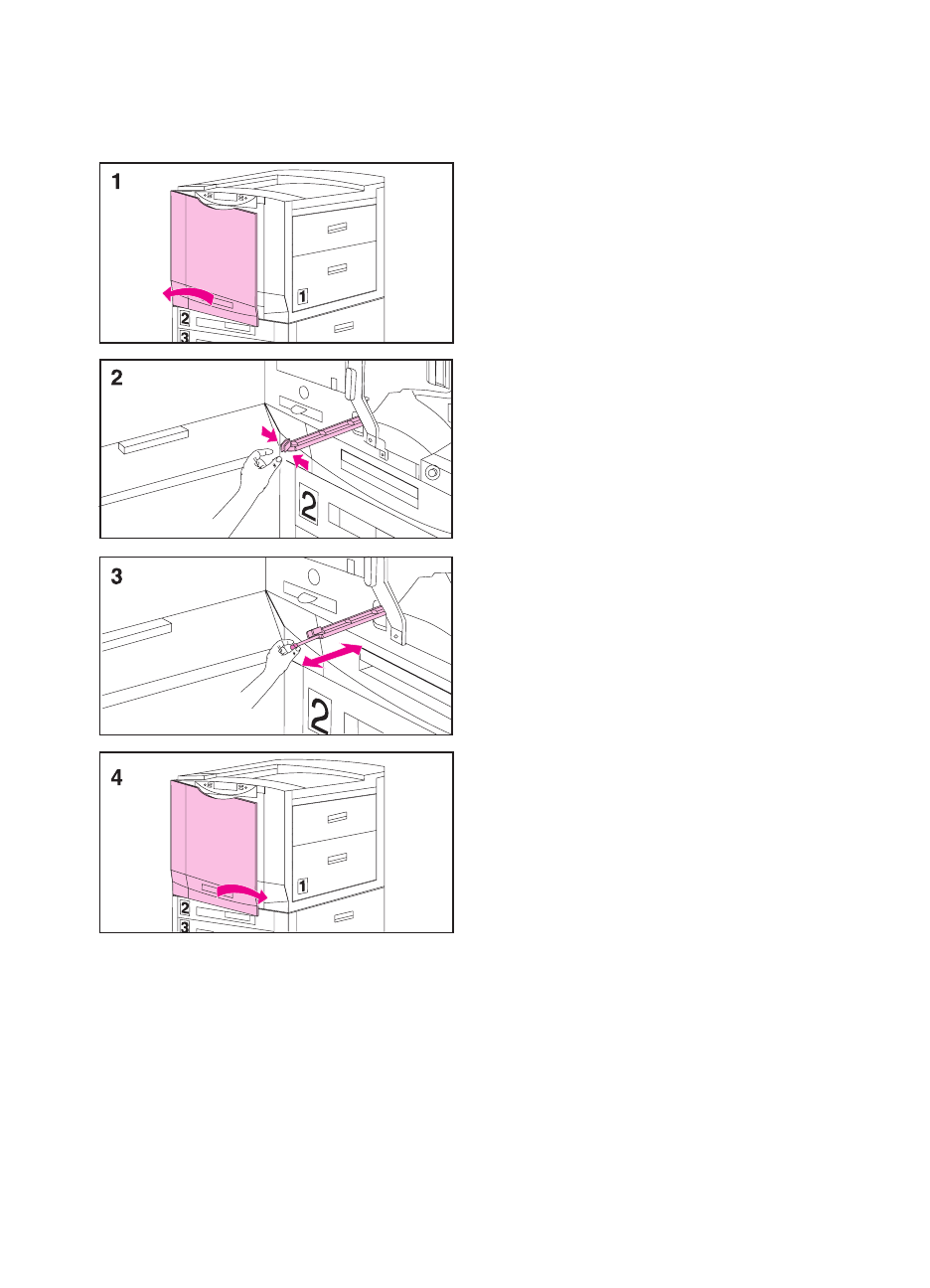 1

1
2
3

2

2

3

2

4

1
2
3