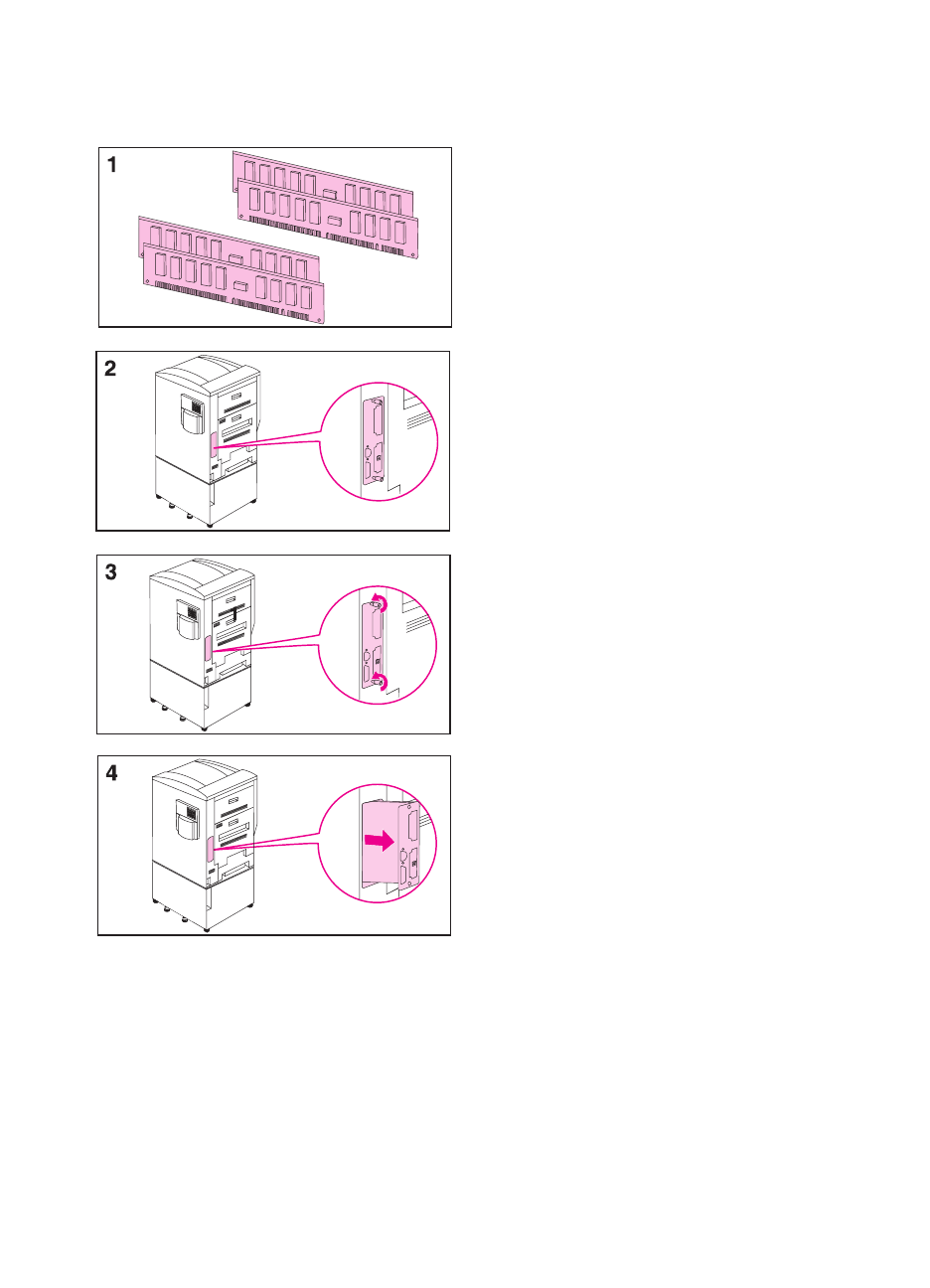 1

2

3

4