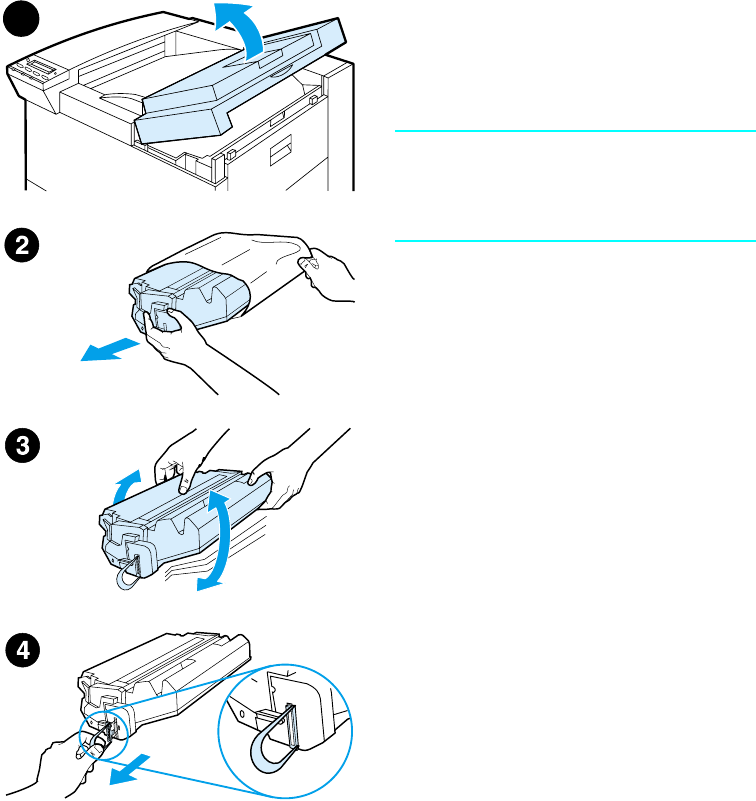 2

3

4