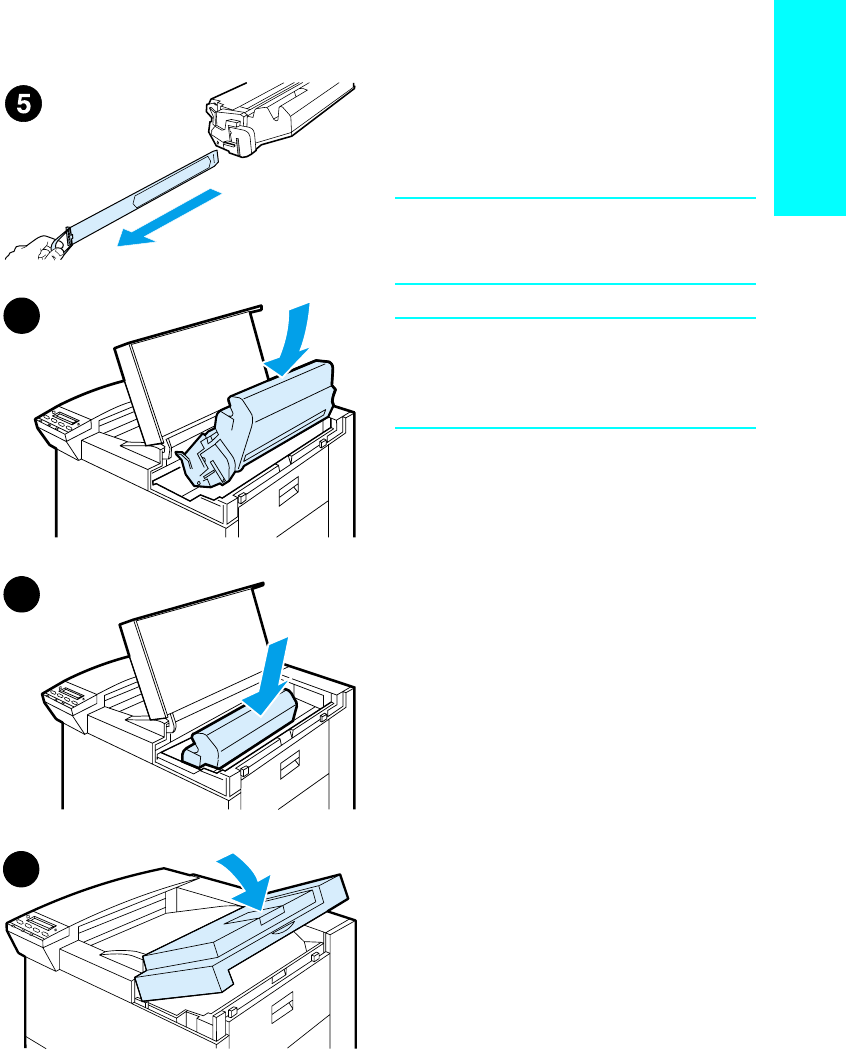 5