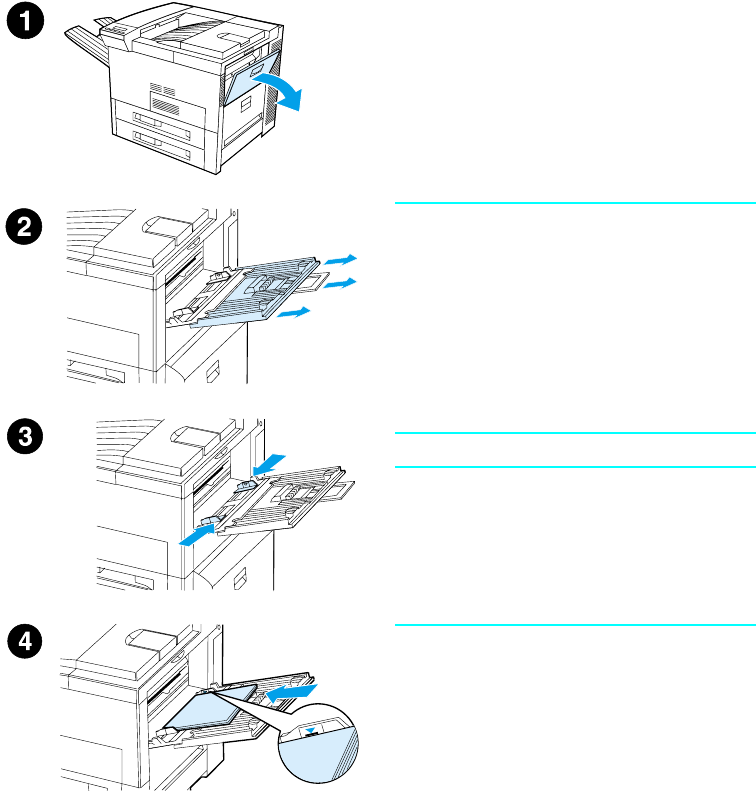 1

2

3

4