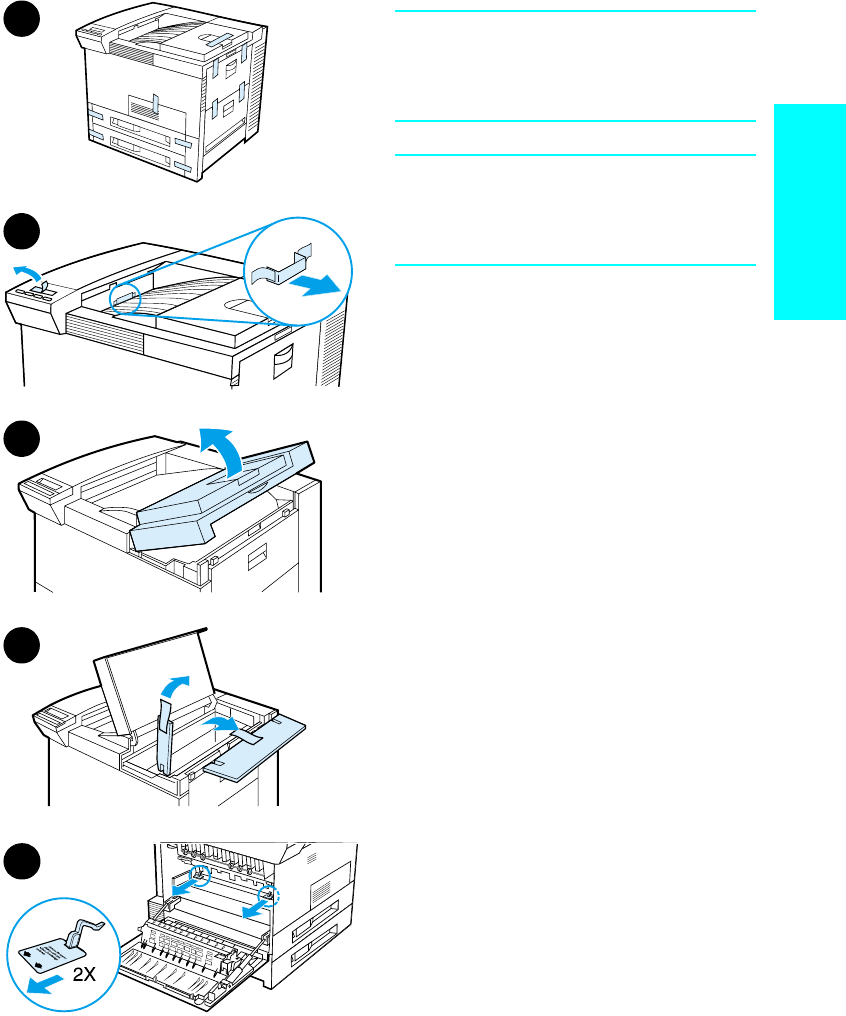 2X