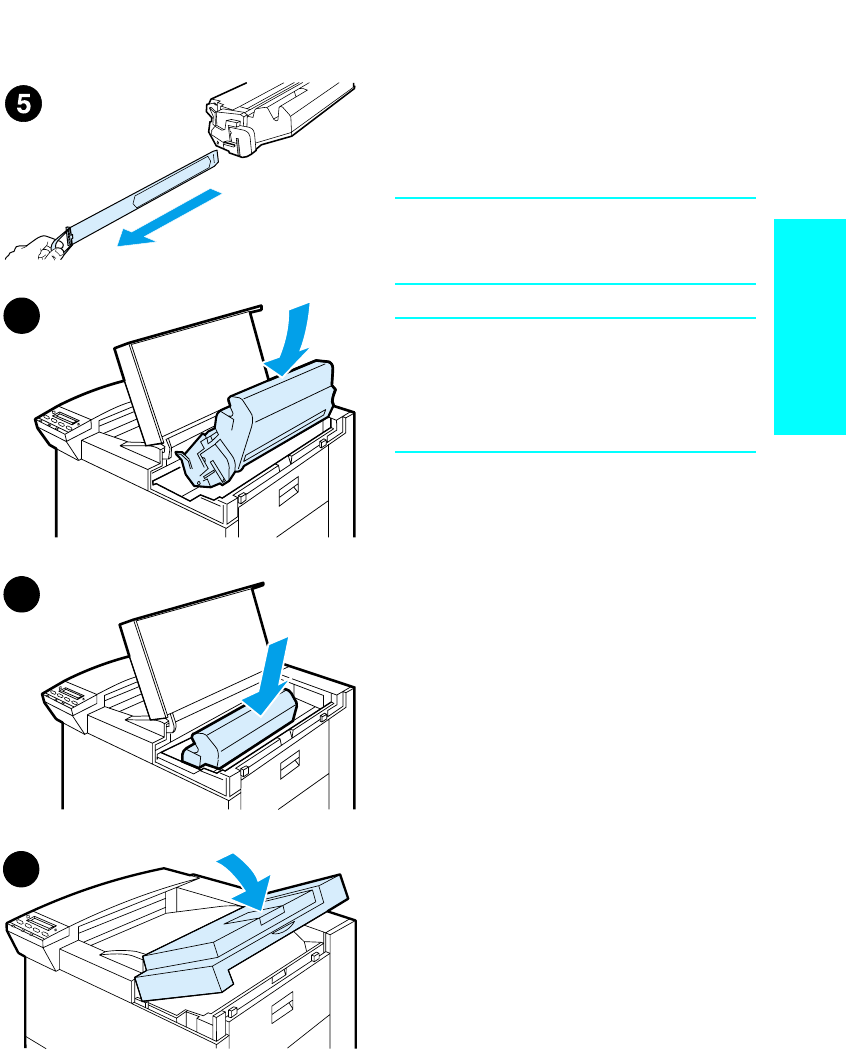 5