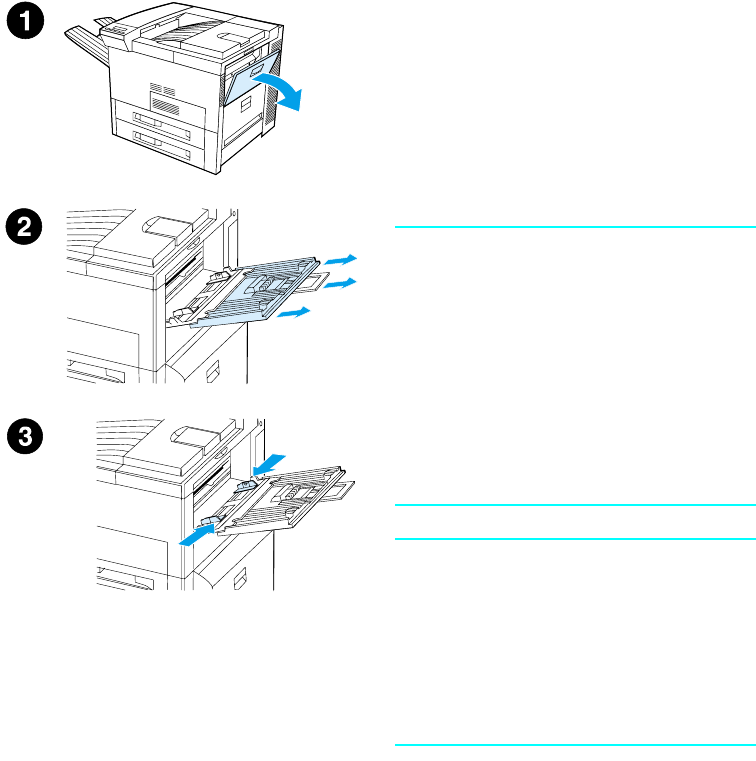 1

2

3