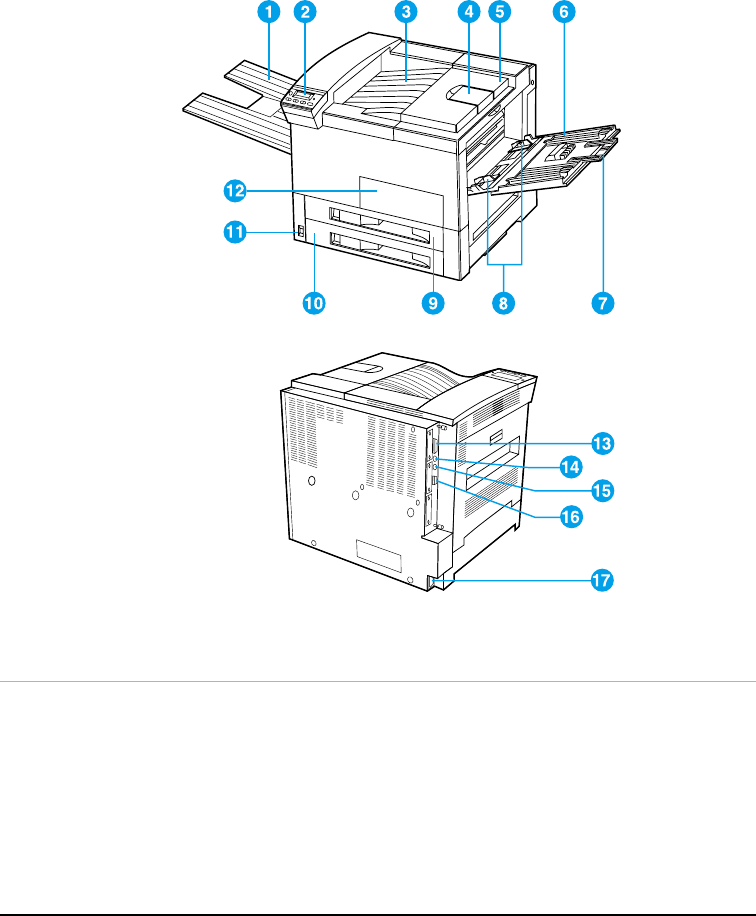 1 2 3 4 5 6

12

11

10 9 8 7

13

14

15

16

17