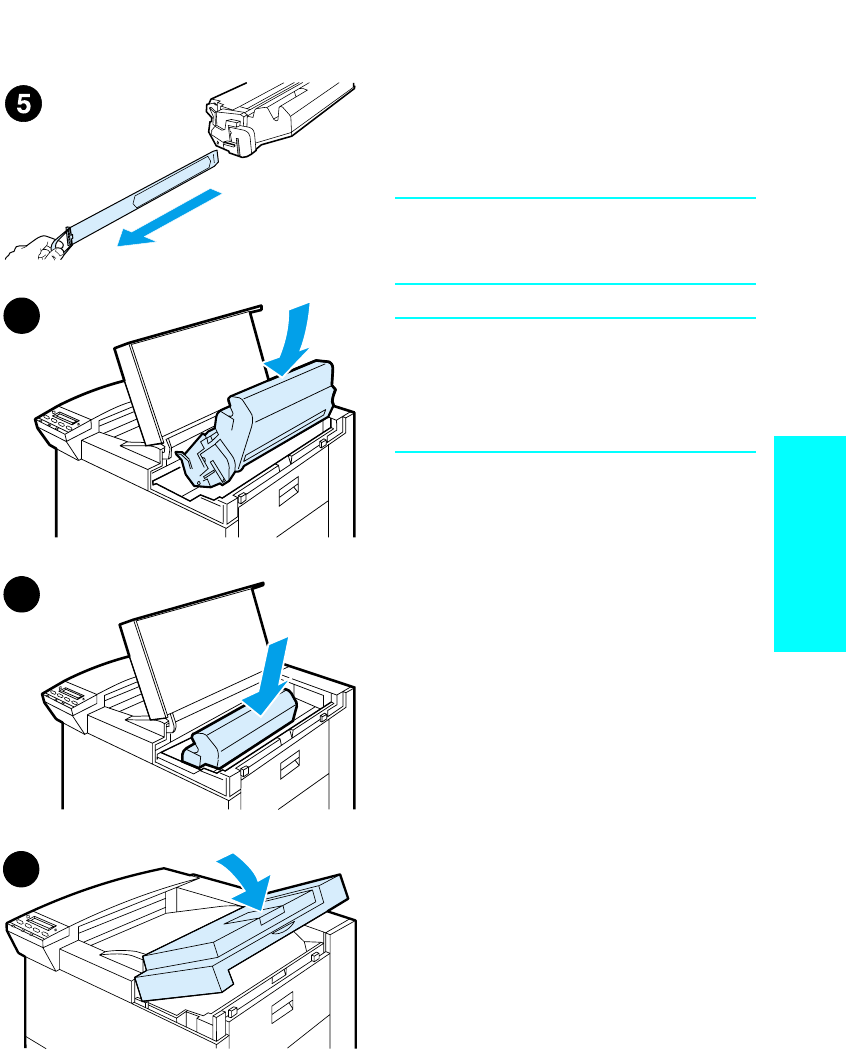 5