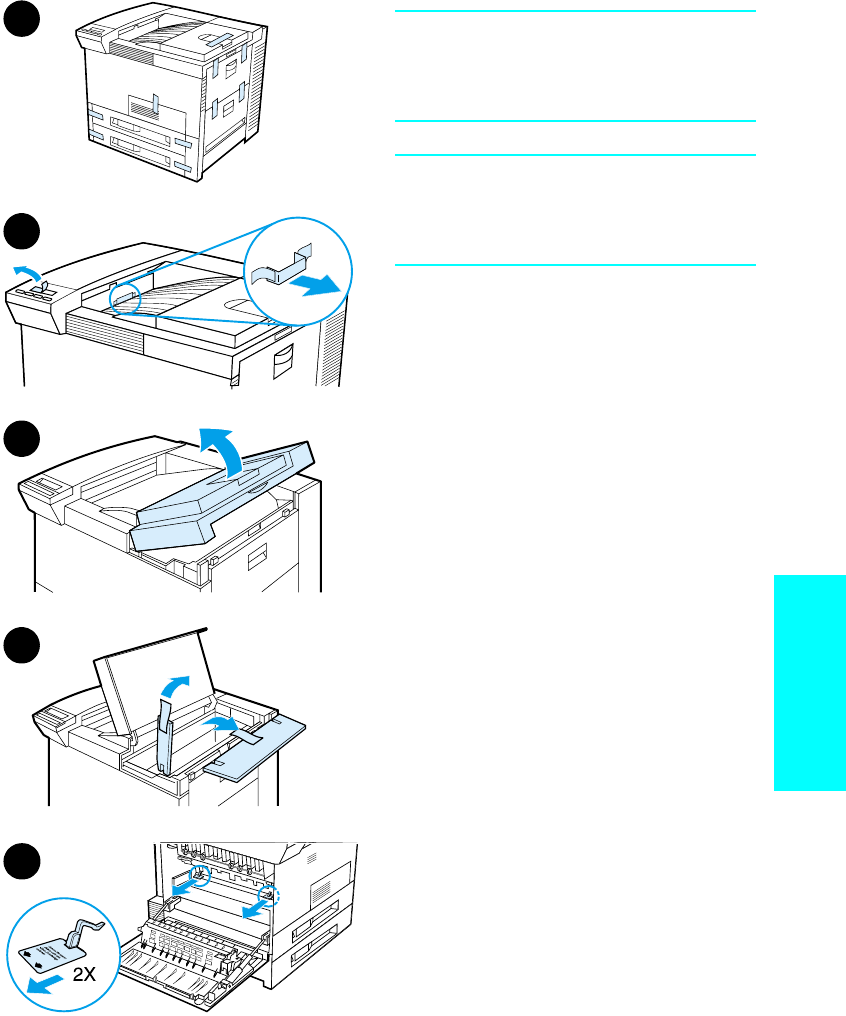 2X