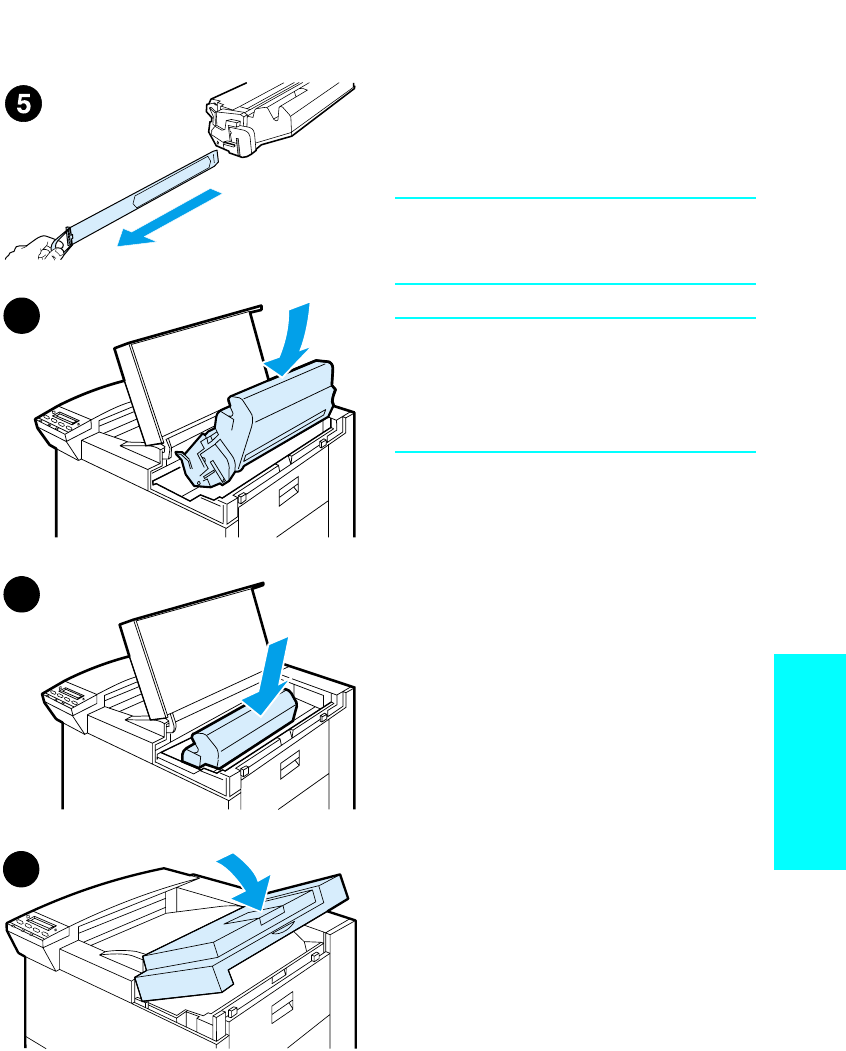 5