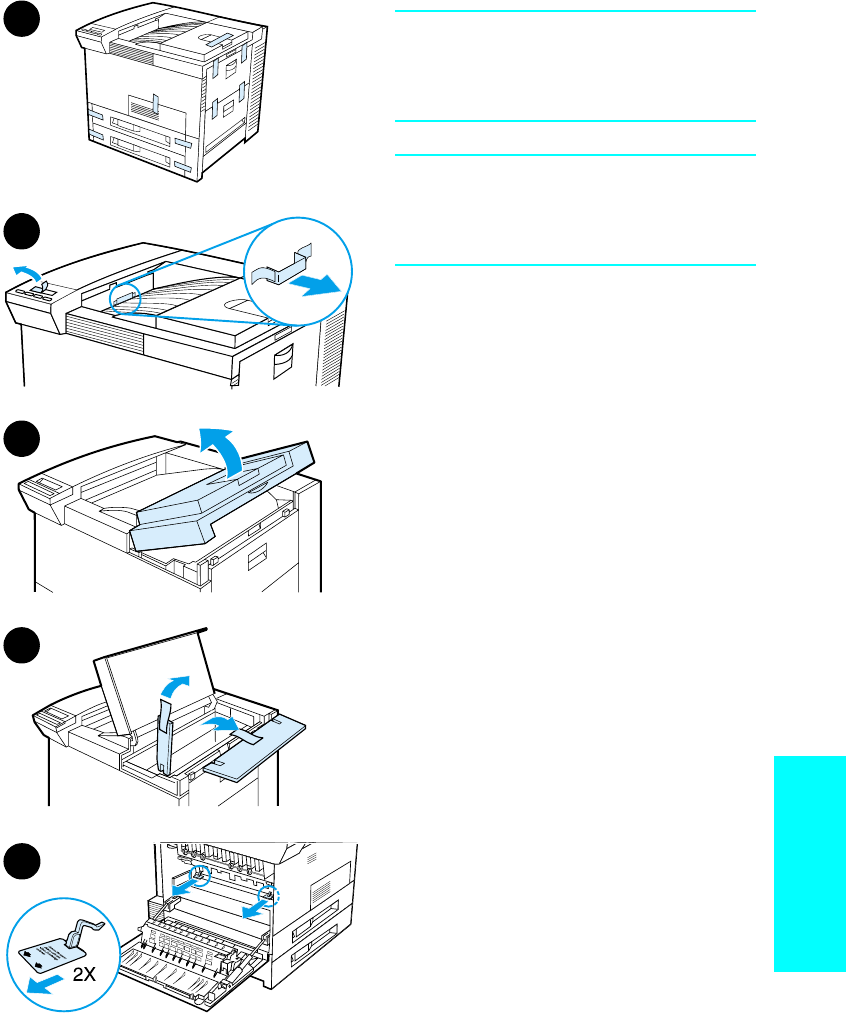 2X