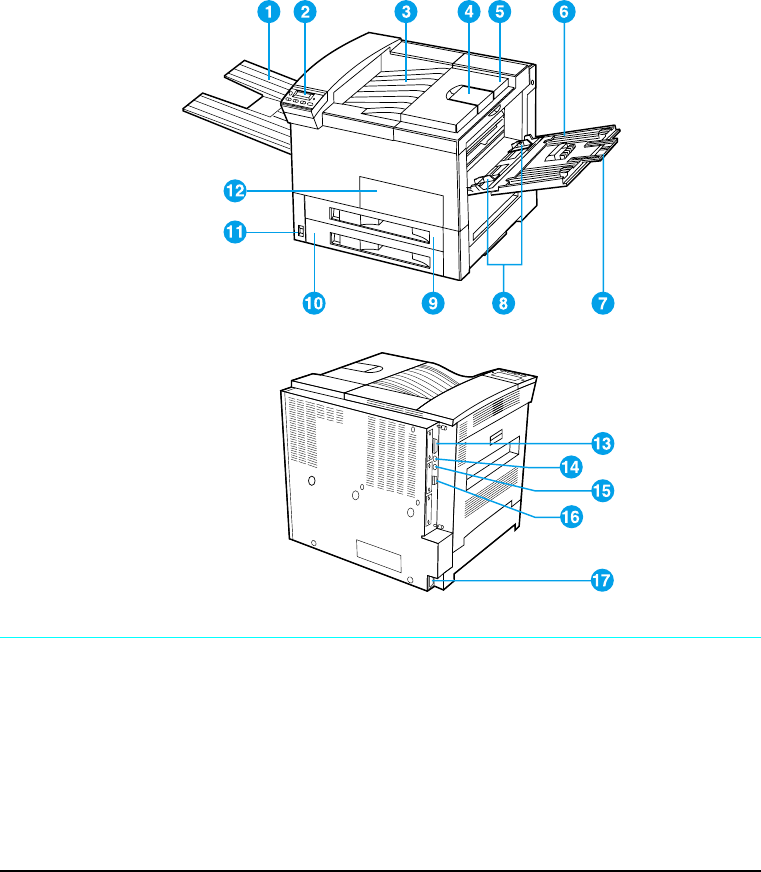 1 2 3 4 5 6
12
11
10 9 8 7

13
14
15
16
17