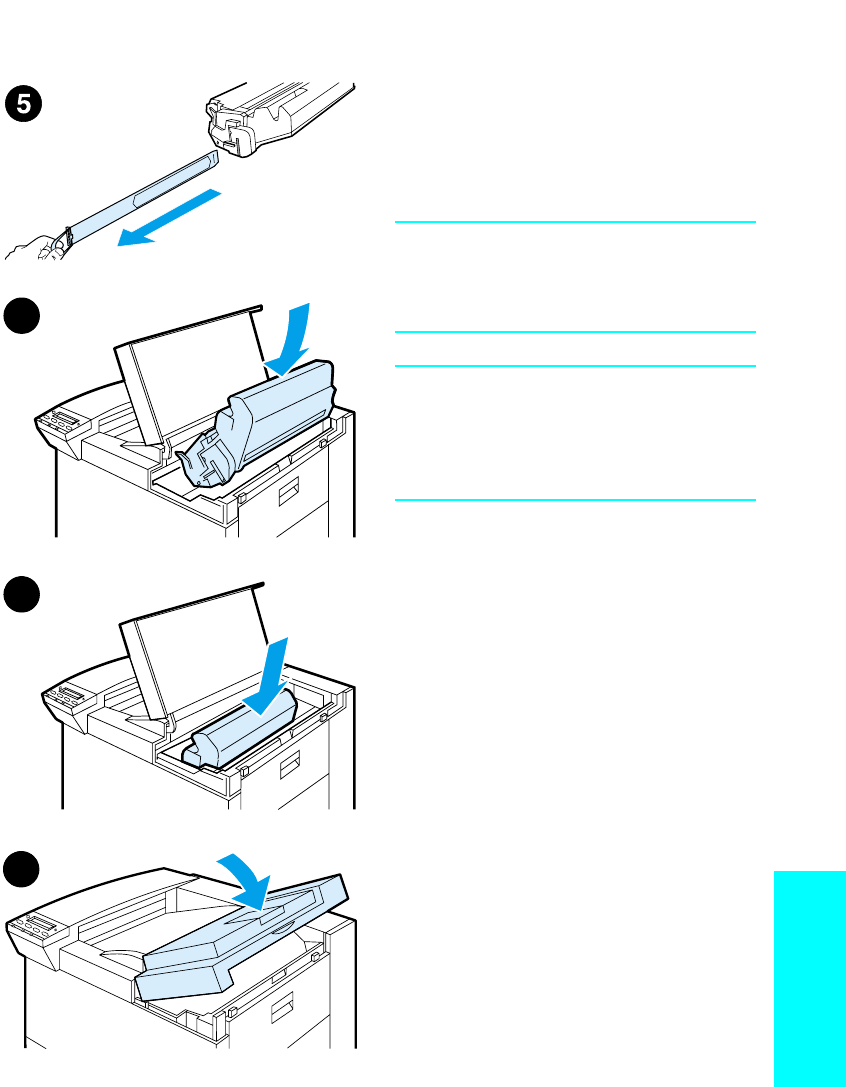 5