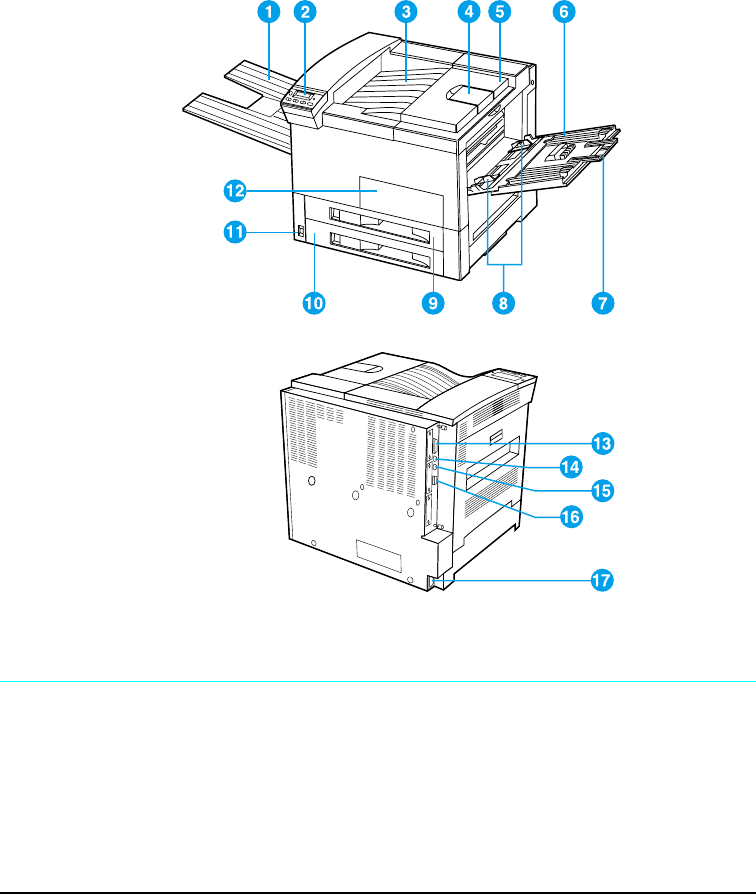 1
2
3
4
5
6
12
11
10
9
8
7
13
14
15
16
17