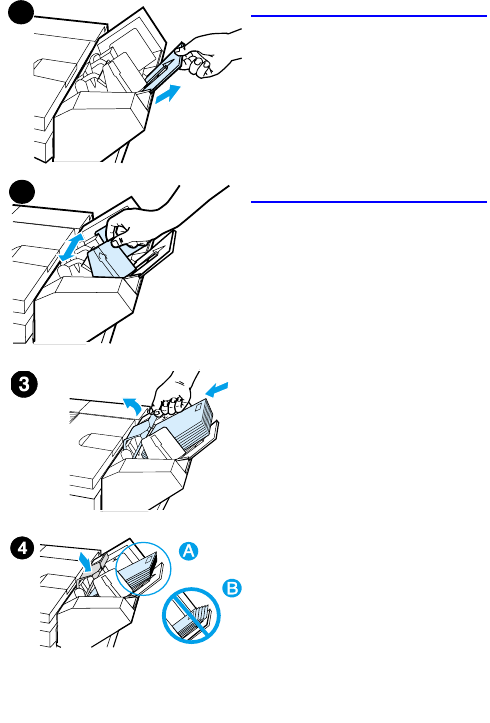 3

4

A

B